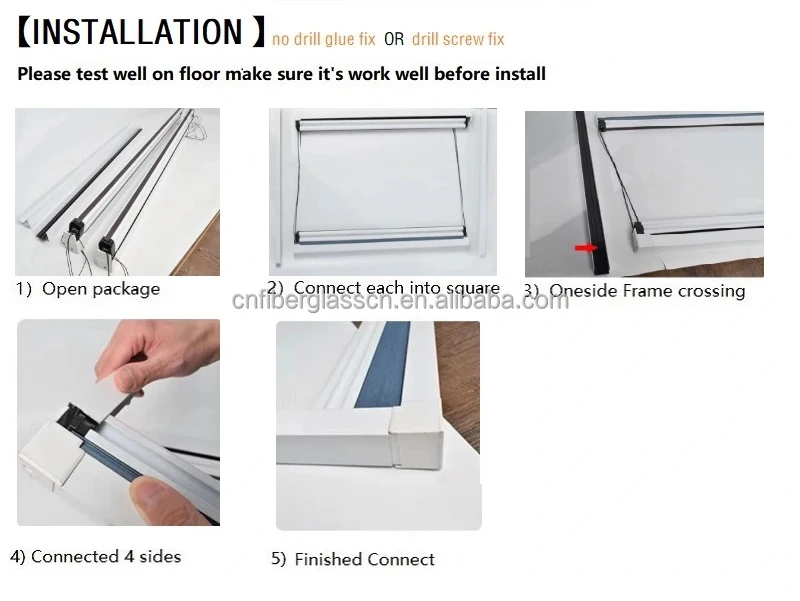 【INSTALLATION】no drill glue fix OR drill screw fix

Please test well on floor make sure it's work well before install

1) Open package

2) Connect each into square

3) Oneside Frame crossing

cnfiberglasscn.en.alibaba.com

4) Connected 4 sides

5) Finished Connect