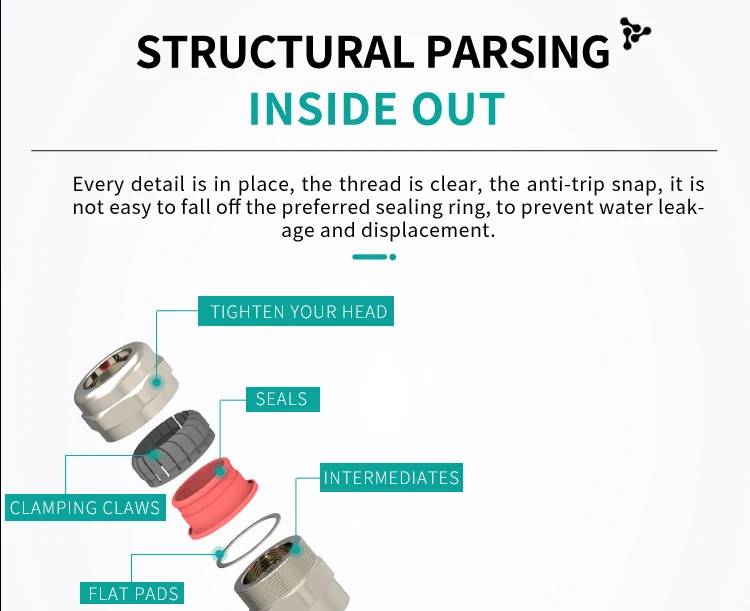 STRUCTURAL PARSING

INSIDE OUT

Every detail is in place, the thread is clear, the anti-trip snap, it is not easy to fall off the preferred sealing ring, to prevent water leakage and displacement.

TIGHTEN YOUR HEAD

SEALS

INTERMEDIATES

CLAMPING CLAWS

FLAT PADS