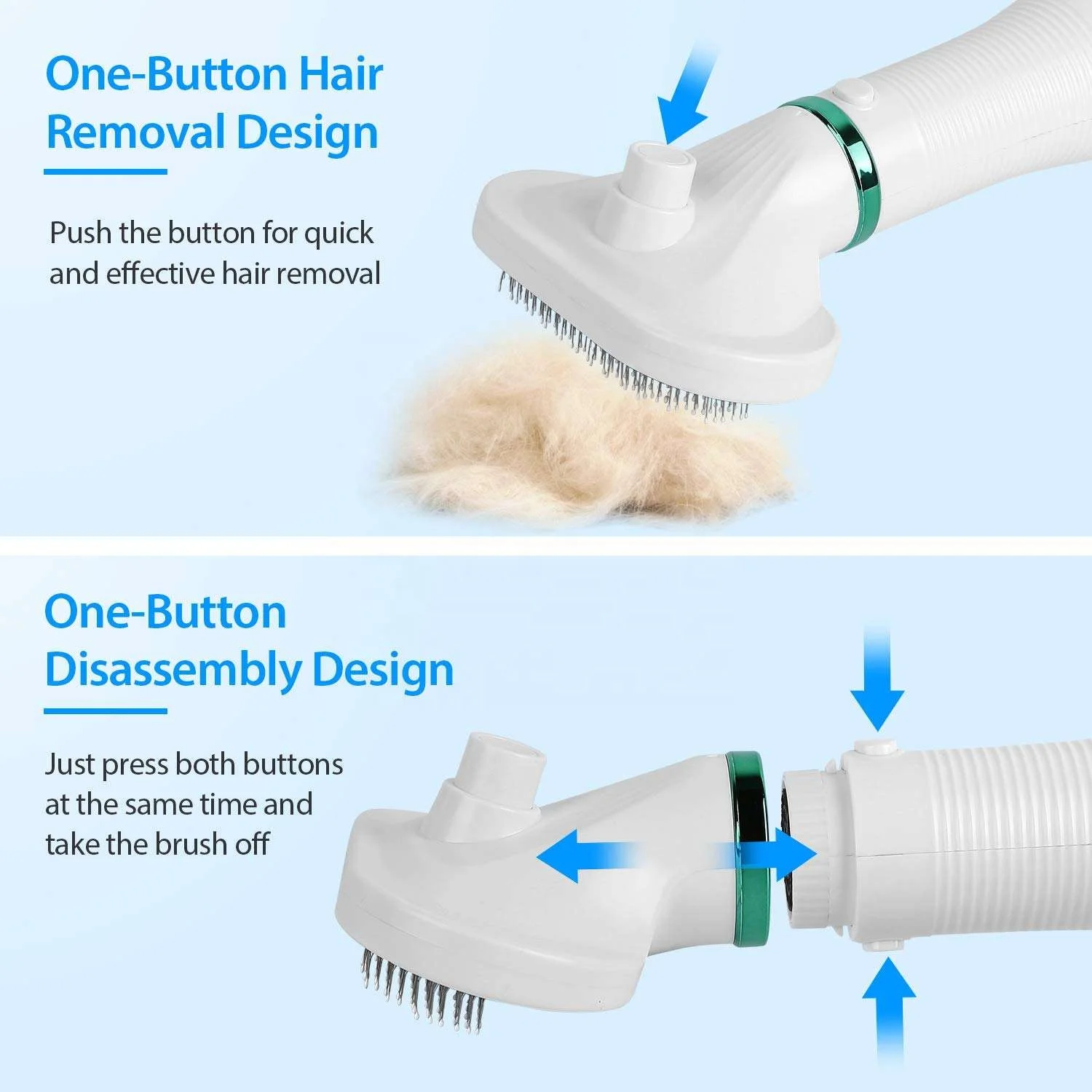 One-Button Hair Removal Design

Push the button for quick and effective hair removal

One-Button Disassembly Design

Just press both buttons at the same time and take the brush off