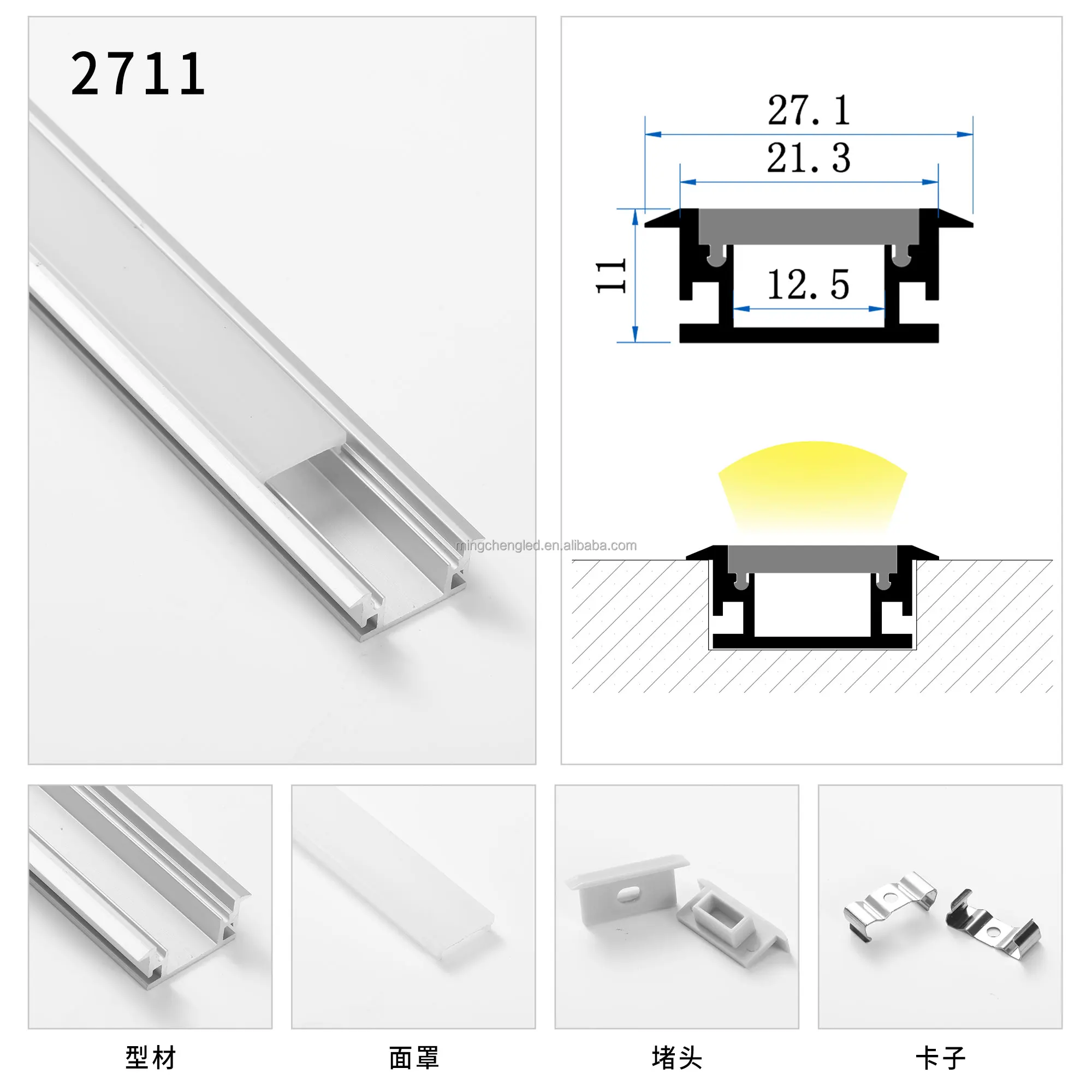 2711

27.1
21.3
11
12.5

mingchengled.en.alibaba.com

型材

面罩

堵头

卡子