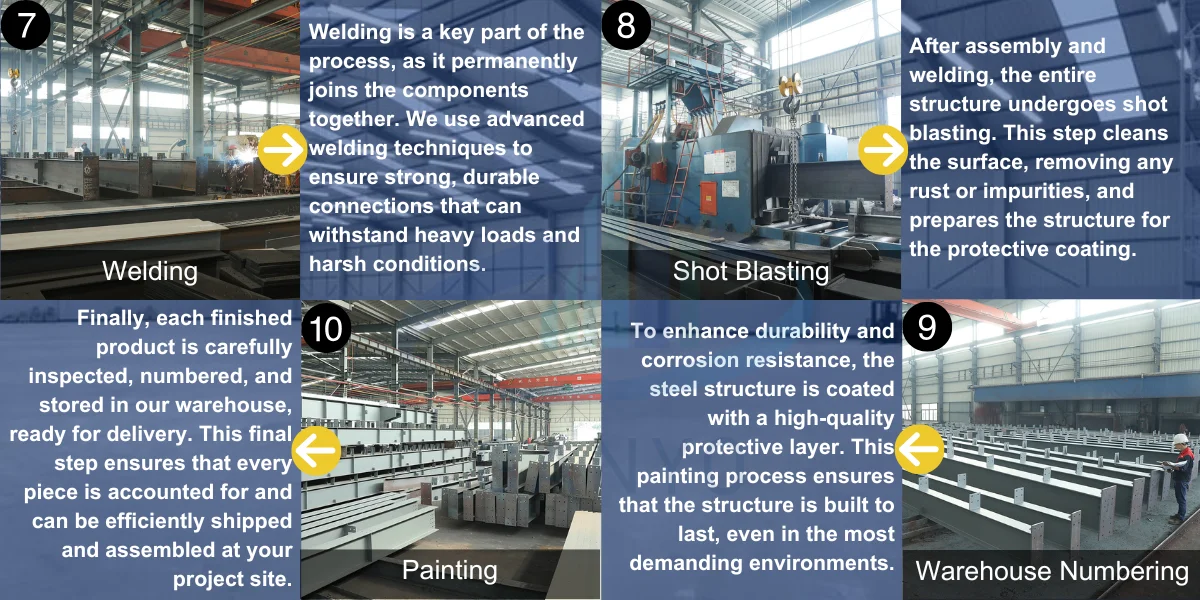 7

Welding

Welding is a key part of the process, as it permanently joins the components together. We use advanced welding techniques to ensure strong, durable connections that can withstand heavy loads and harsh conditions.

8

Shot Blasting

After assembly and welding, the entire structure undergoes shot blasting. This step cleans the surface, removing any rust or impurities, and prepares the structure for the protective coating.

Finally, each finished product is carefully inspected, numbered, and stored in our warehouse, ready for delivery. This final step ensures that every piece is accounted for and can be efficiently shipped and assembled at your project site.

10

Painting

To enhance durability and corrosion resistance, the steel structure is coated with a high-quality protective layer. This painting process ensures that the structure is built to last, even in the most demanding environments.

9

Warehouse Numbering