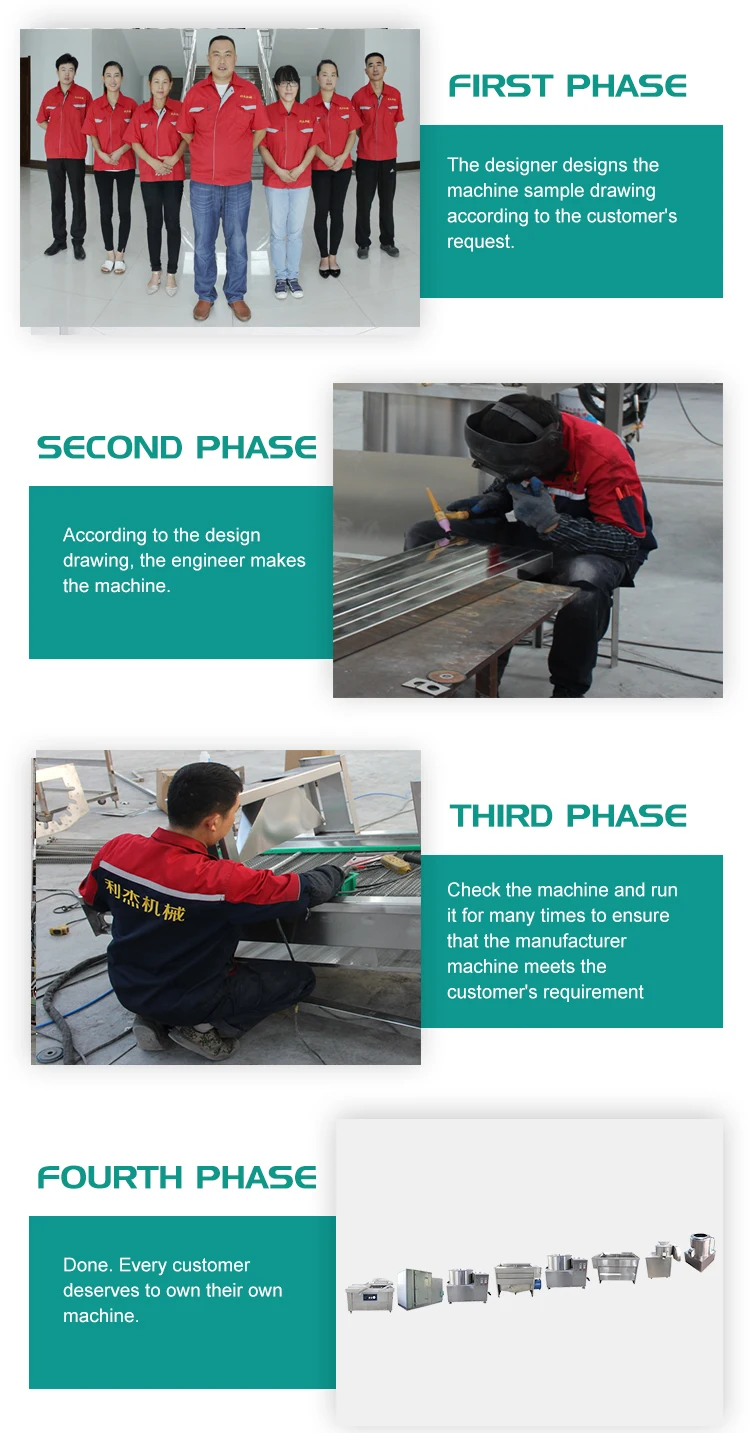 FIRST PHASE

The designer designs the machine sample drawing according to the customer's request.

SECOND PHASE

According to the design drawing, the engineer makes the machine.

利杰机械

THIRD PHASE

Check the machine and run it for many times to ensure that the manufacturer machine meets the customer's requirement

FOURTH PHASE

Done. Every customer deserves to own their own machine.