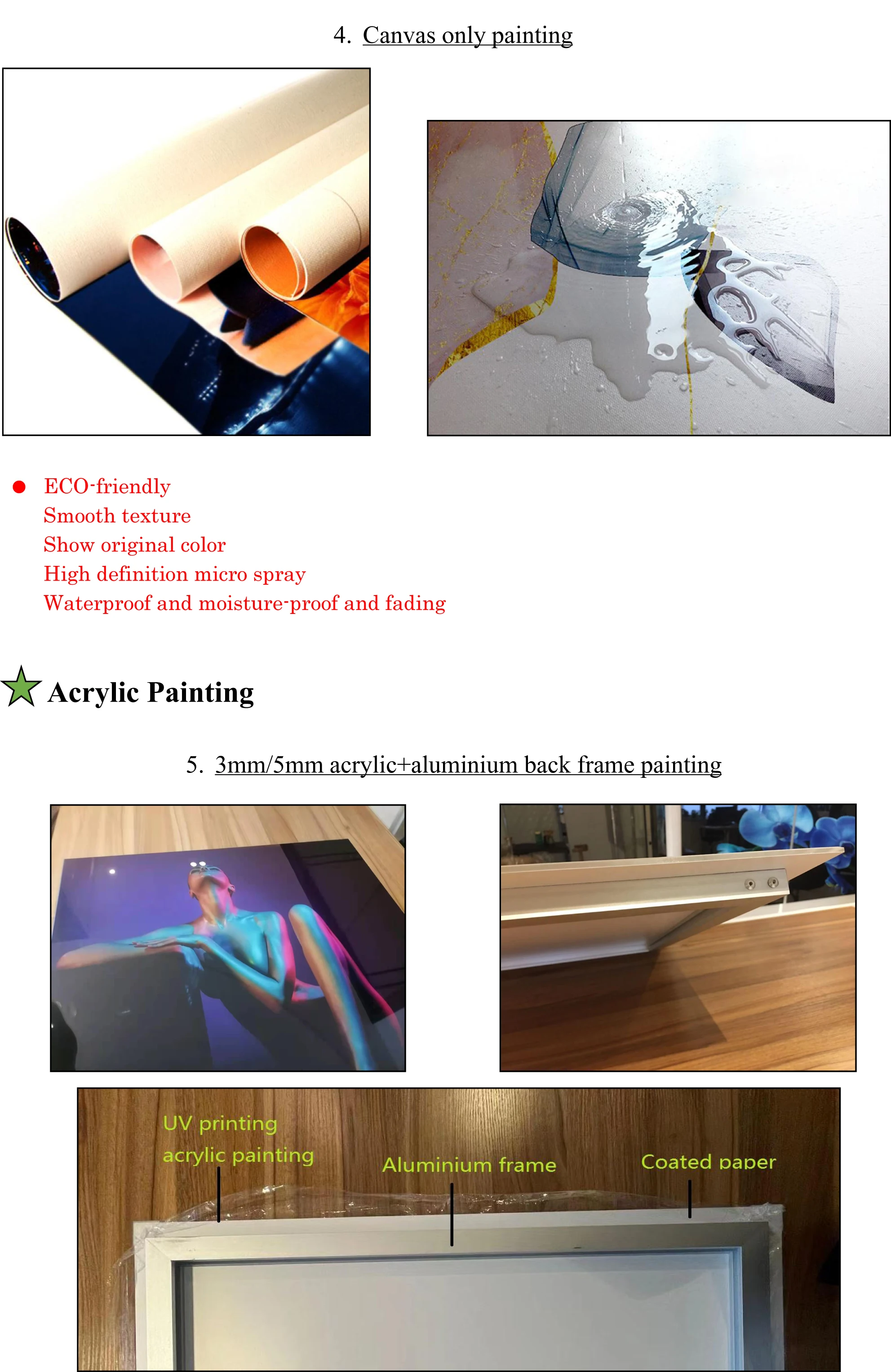 4. Canvas only painting

● ECO-friendly
Smooth texture
Show original color
High definition micro spray
Waterproof and moisture-proof and fading

Acrylic Painting

5. 3mm/5mm acrylic+aluminium back frame painting

UV printing acrylic painting

Aluminium frame

Coated paper