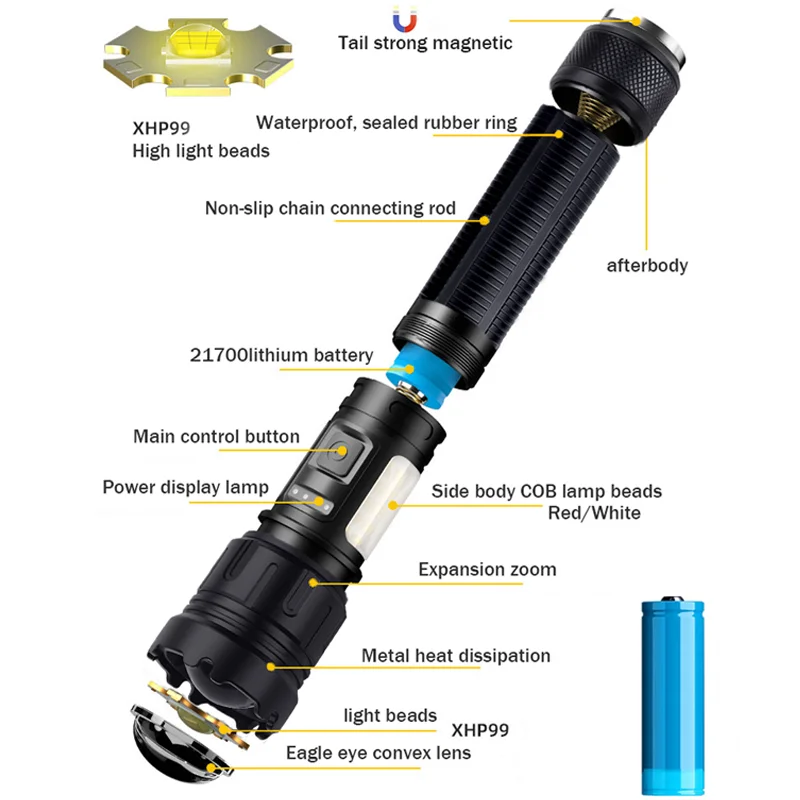 Tail strong magnetic

XHP99
High light beads

Waterproof, sealed rubber ring

Non-slip chain connecting rod

afterbody

21700lithium battery

Main control button

Power display lamp

Side body COB lamp beads
Red/White

Expansion zoom

Metal heat dissipation

light beads
XHP99

Eagle eye convex lens