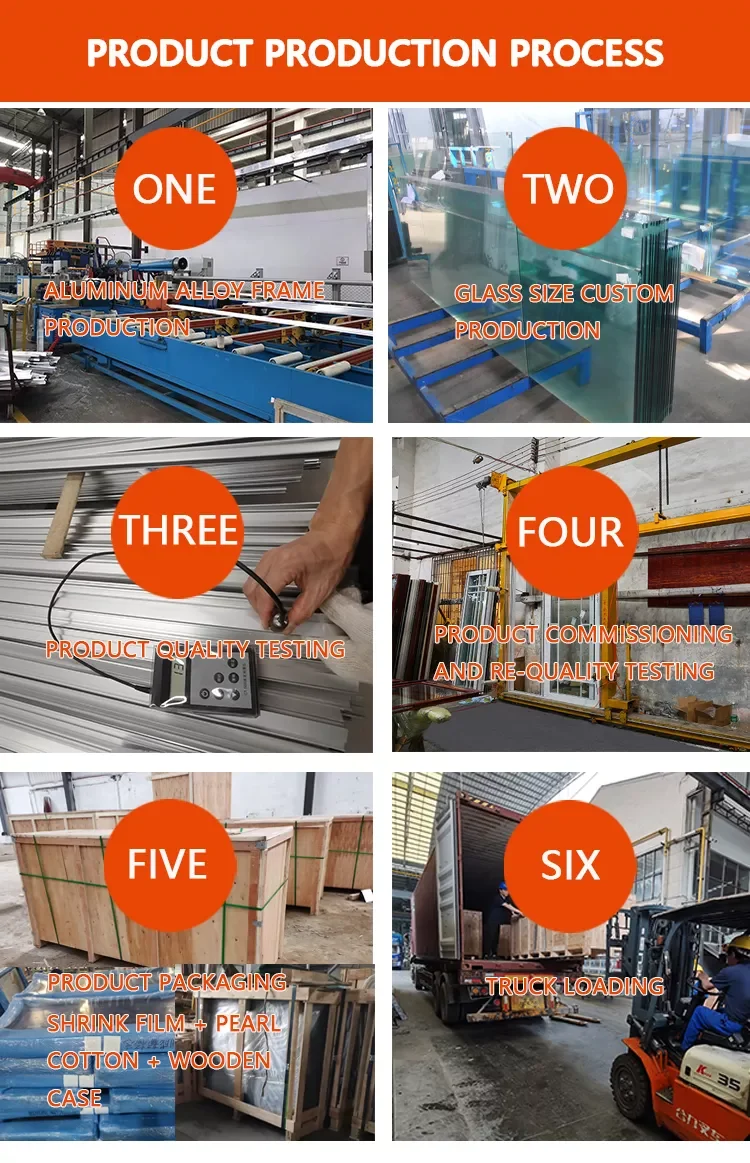 PRODUCT PRODUCTION PROCESS

ONE

ALUMINUM ALLOY FRAME PRODUCTION

TWO

GLASS SIZE CUSTOM PRODUCTION

THREE

PRODUCT QUALITY TESTING

FOUR

PRODUCT COMMISSIONING AND RE-QUALITY TESTING

FIVE

PRODUCT PACKAGING SHRINK FILM + PEARL COTTON + WOODEN CASE

SIX

TRUCK LOADING

35