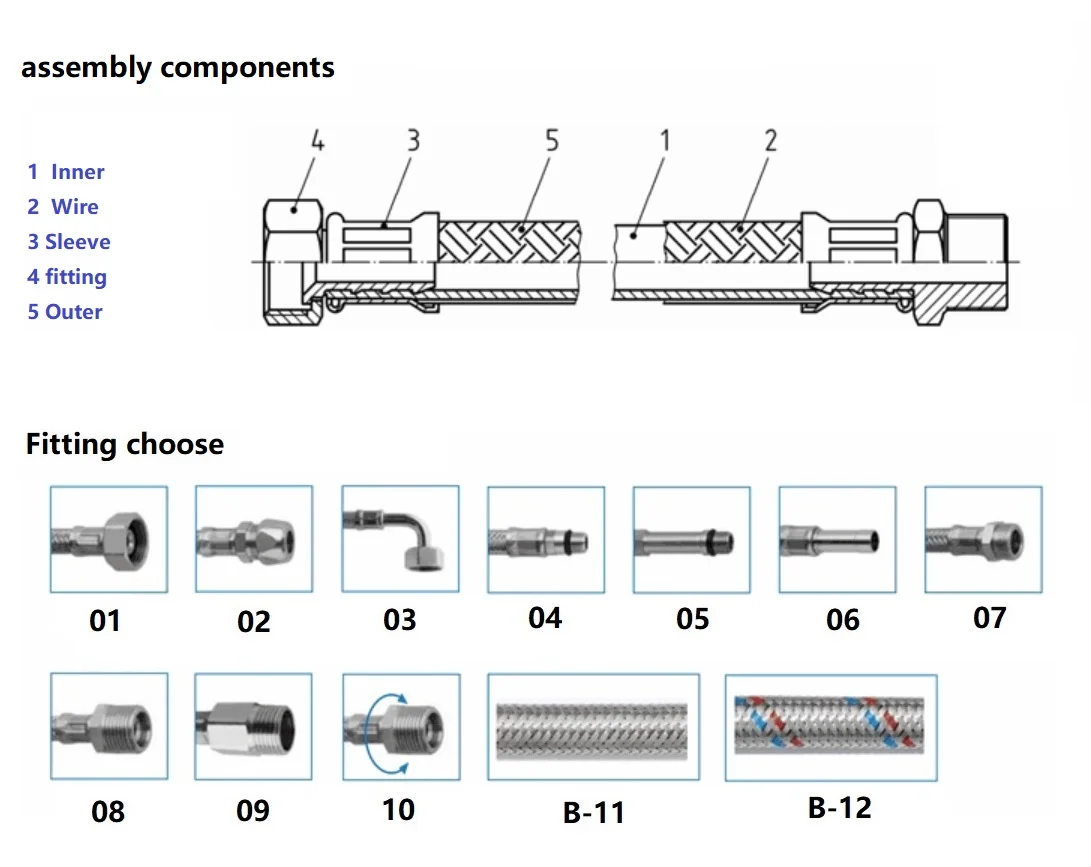 assembly components

1 Inner
2 Wire
3 Sleeve
4 fitting
5 Outer

4 3 5 1 2

Fitting choose

01 02 03 04 05 06 07

08 09 10 B-11 B-12