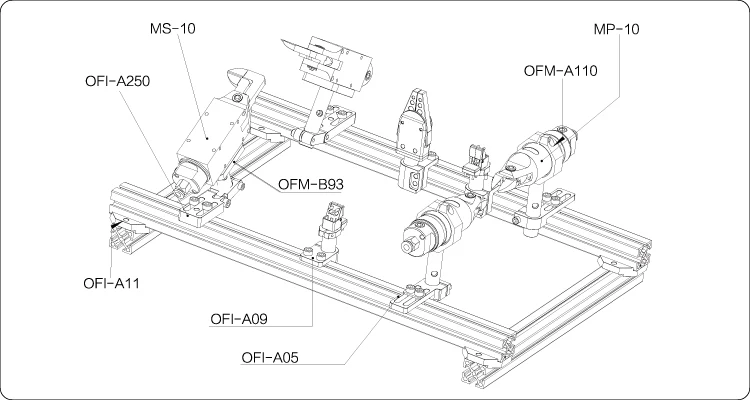 MS-10
MP-10
OFI-A250
OFM-A110
OFM-B93
OFI-A11
OFI-A09
OFI-A05