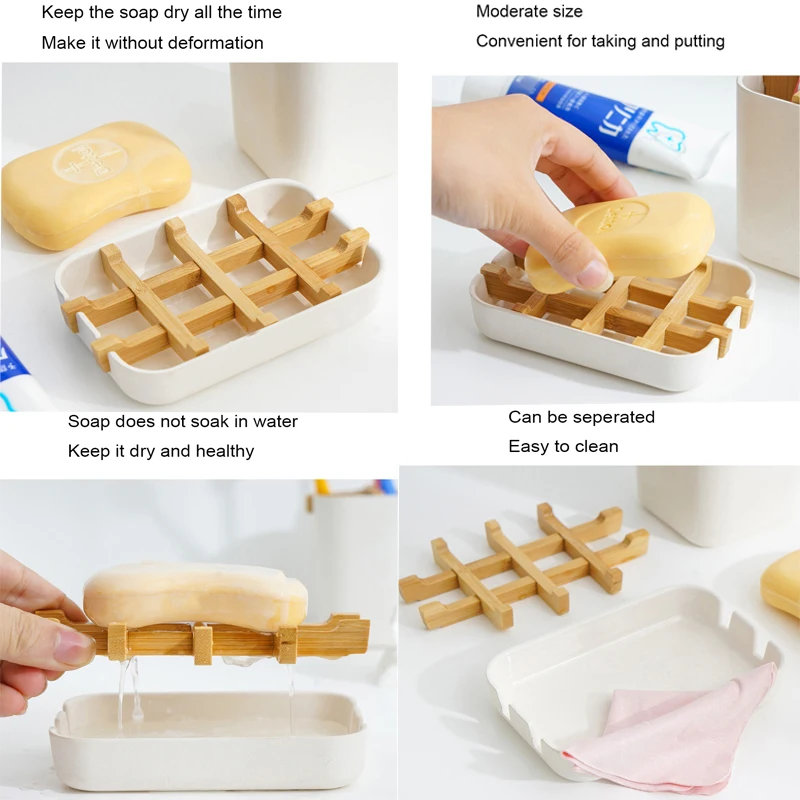 Keep the soap dry all the time
Make it without deformation

Moderate size
Convenient for taking and putting

Soap does not soak in water
Keep it dry and healthy

Can be seperated
Easy to clean