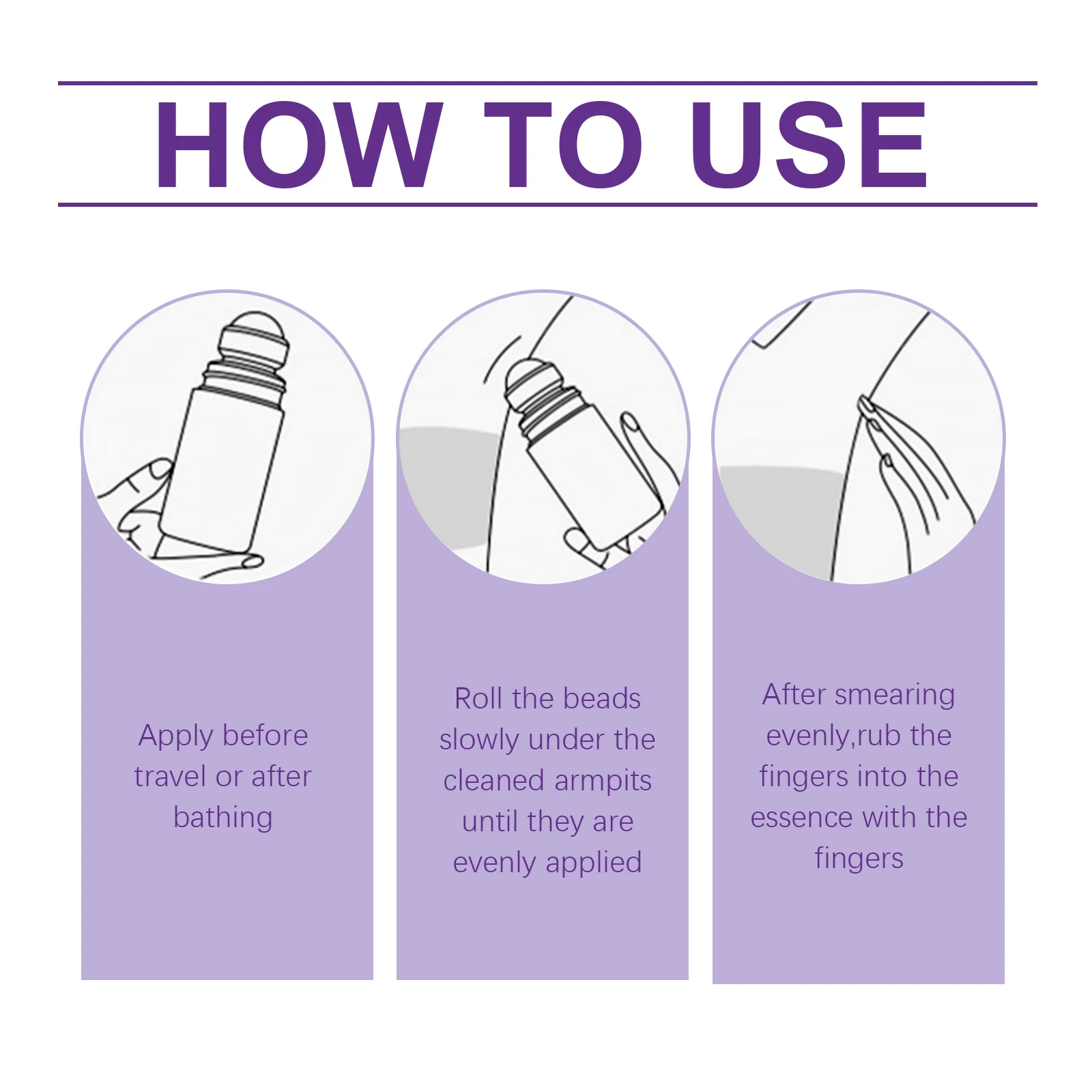 HOW TO USE

Apply before travel or after bathing

Roll the beads slowly under the cleaned armpits until they are evenly applied

After smearing evenly,rub the fingers into the essence with the fingers