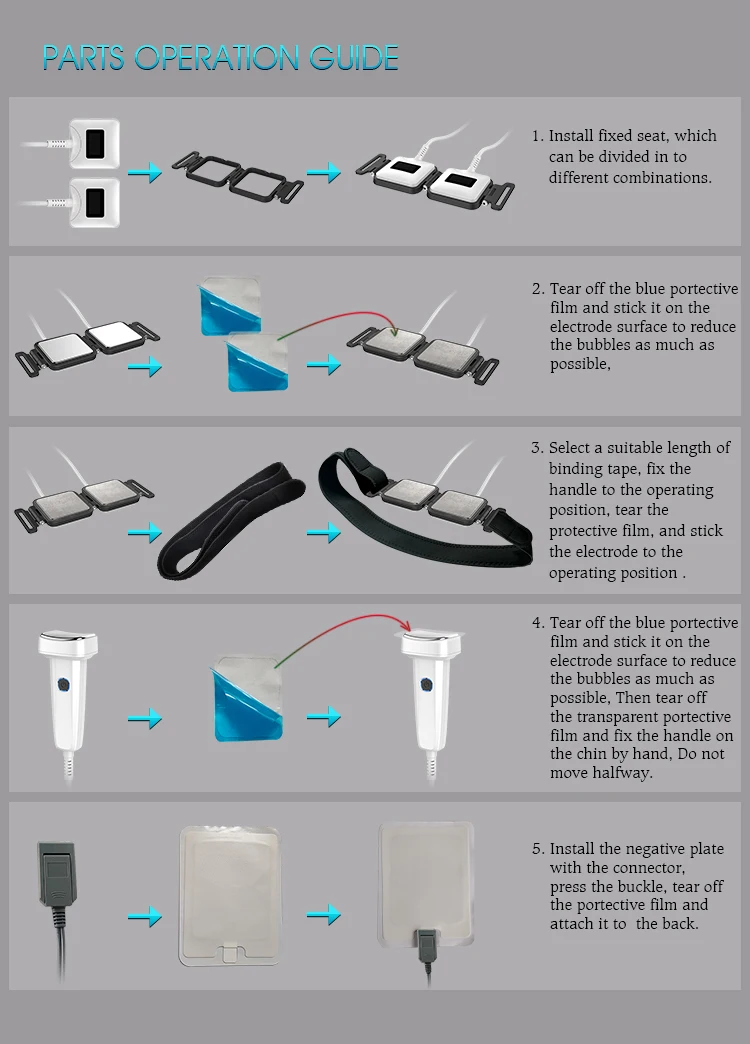 PARTS OPERATION GUIDE

1. Install fixed seat, which can be divided in to different combinations.

2. Tear off the blue portective film and stick it on the electrode surface to reduce the bubbles as much as possible,

3. Select a suitable length of binding tape, fix the handle to the operating position, tear the protective film, and stick the electrode to the operating position .

4. Tear off the blue portective film and stick it on the electrode surface to reduce the bubbles as much as possible, Then tear off the transparent portective film and fix the handle on the chin by hand, Do not move halfway.

5. Install the negative plate with the connector, press the buckle, tear off the portective film and attach it to the back.