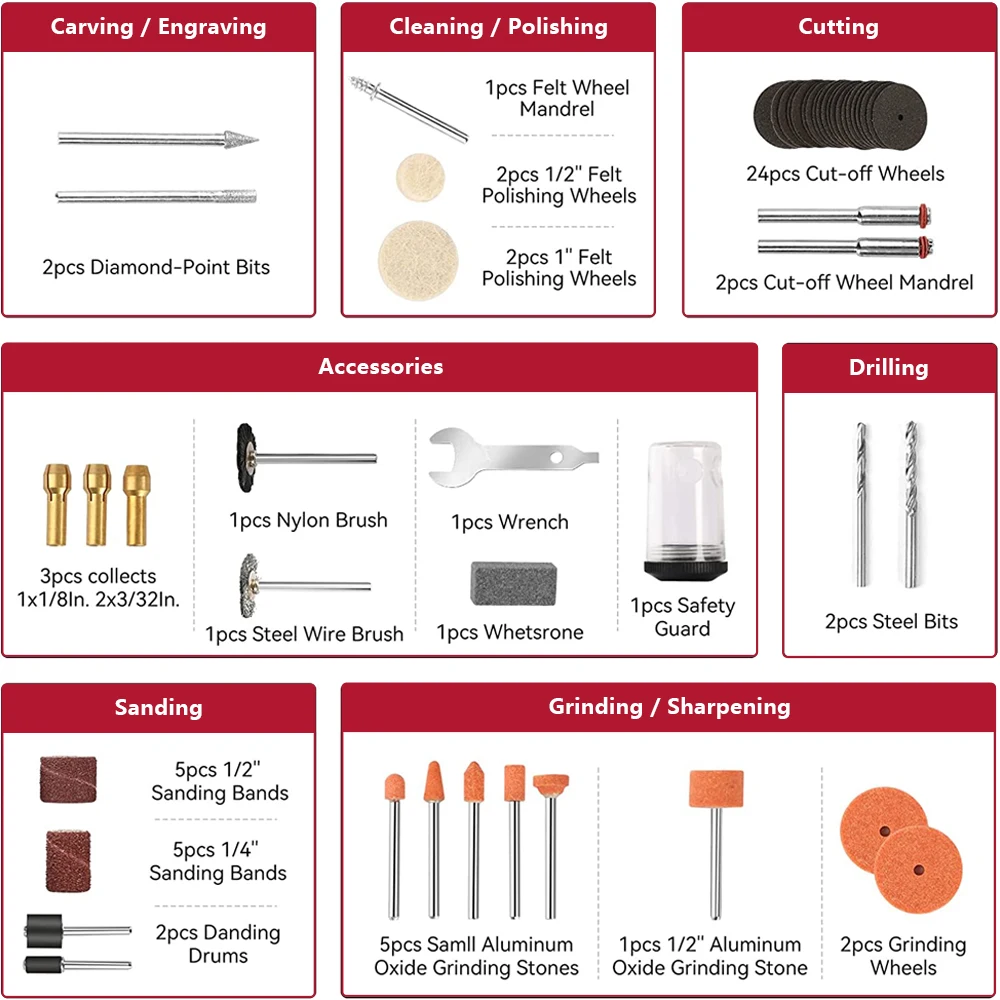 Carving / Engraving

2pcs Diamond-Point Bits

Cleaning / Polishing

1pcs Felt Wheel Mandrel

2pcs 1/2" Felt Polishing Wheels

2pcs 1" Felt Polishing Wheels

Cutting

24pcs Cut-off Wheels

2pcs Cut-off Wheel Mandrel

Accessories

3pcs collects 1x1/8In. 2x3/32In.

1pcs Nylon Brush

1pcs Steel Wire Brush

1pcs Wrench

1pcs Whetsrone

1pcs Safety Guard

Drilling

2pcs Steel Bits

Sanding

5pcs 1/2" Sanding Bands

5pcs 1/4" Sanding Bands

2pcs Danding Drums

Grinding / Sharpening

5pcs Samll Aluminum Oxide Grinding Stones

1pcs 1/2" Aluminum Oxide Grinding Stone

2pcs Grinding Wheels