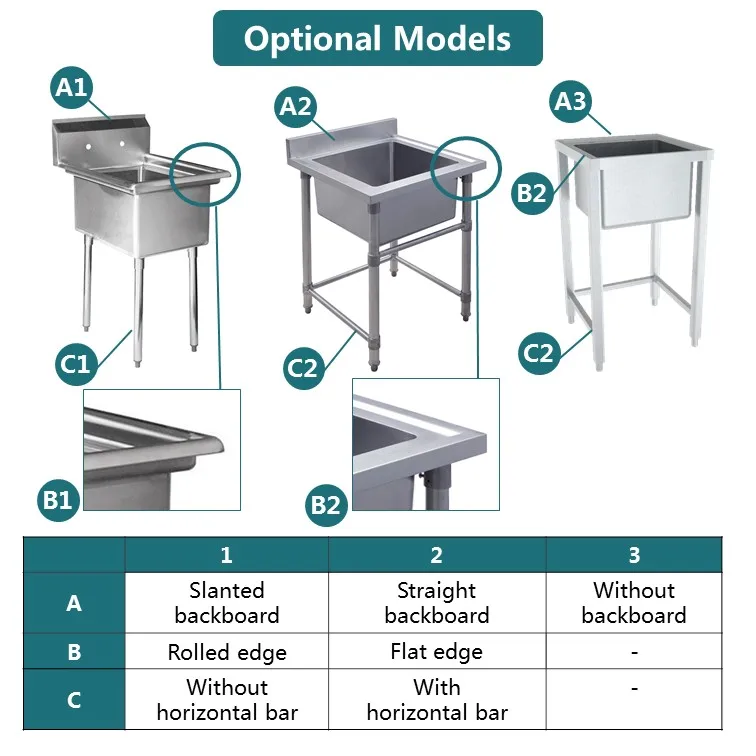 Optional Models

A1

C1

B1

A2

C2

B2

A3

B2

C2

| | 1 | 2 | 3 |
|---|---|---|---|
| A | Slanted backboard | Straight backboard | Without backboard |
| B | Rolled edge | Flat edge | - |
| C | Without horizontal bar | With horizontal bar | - |