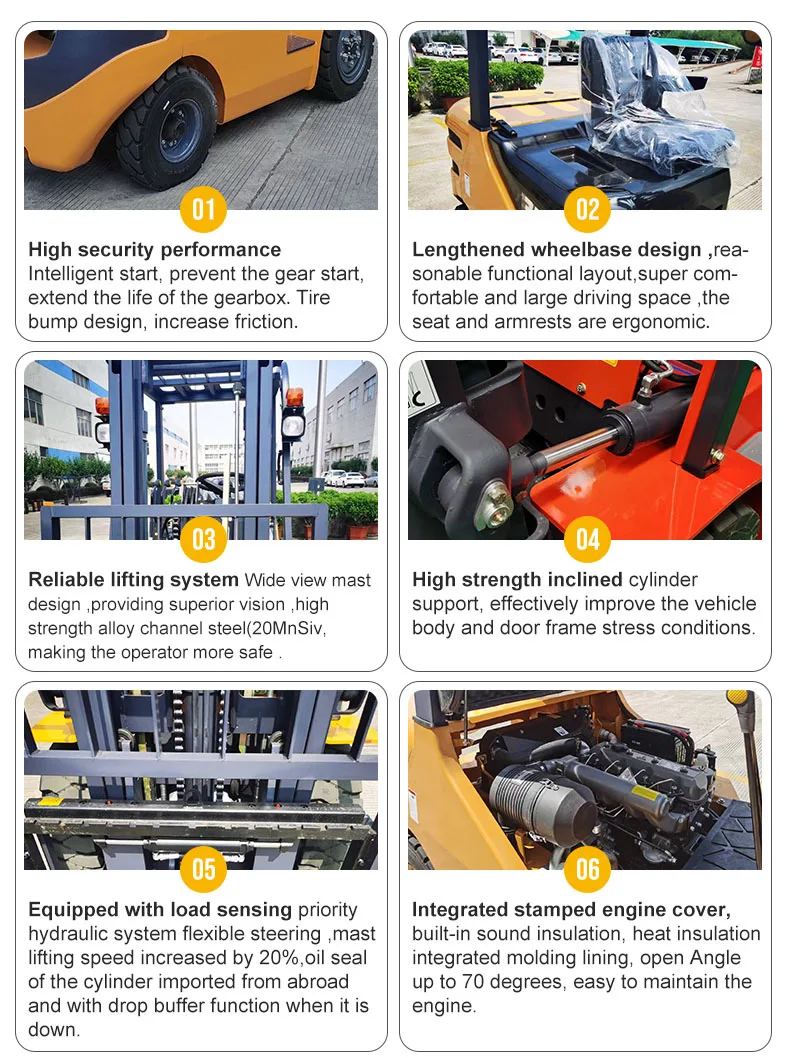 01

High security performance
Intelligent start, prevent the gear start, extend the life of the gearbox. Tire bump design, increase friction.

02

Lengthened wheelbase design ,reasonable functional layout,super comfortable and large driving space ,the seat and armrests are ergonomic.

03

Reliable lifting system Wide view mast design ,providing superior vision ,high strength alloy channel steel(20MnSiv, making the operator more safe .

04

High strength inclined cylinder support, effectively improve the vehicle body and door frame stress conditions.

05

Equipped with load sensing priority hydraulic system flexible steering ,mast lifting speed increased by 20%,oil seal of the cylinder imported from abroad and with drop buffer function when it is down.

06

Integrated stamped engine cover, built-in sound insulation, heat insulation integrated molding lining, open Angle up to 70 degrees, easy to maintain the engine.