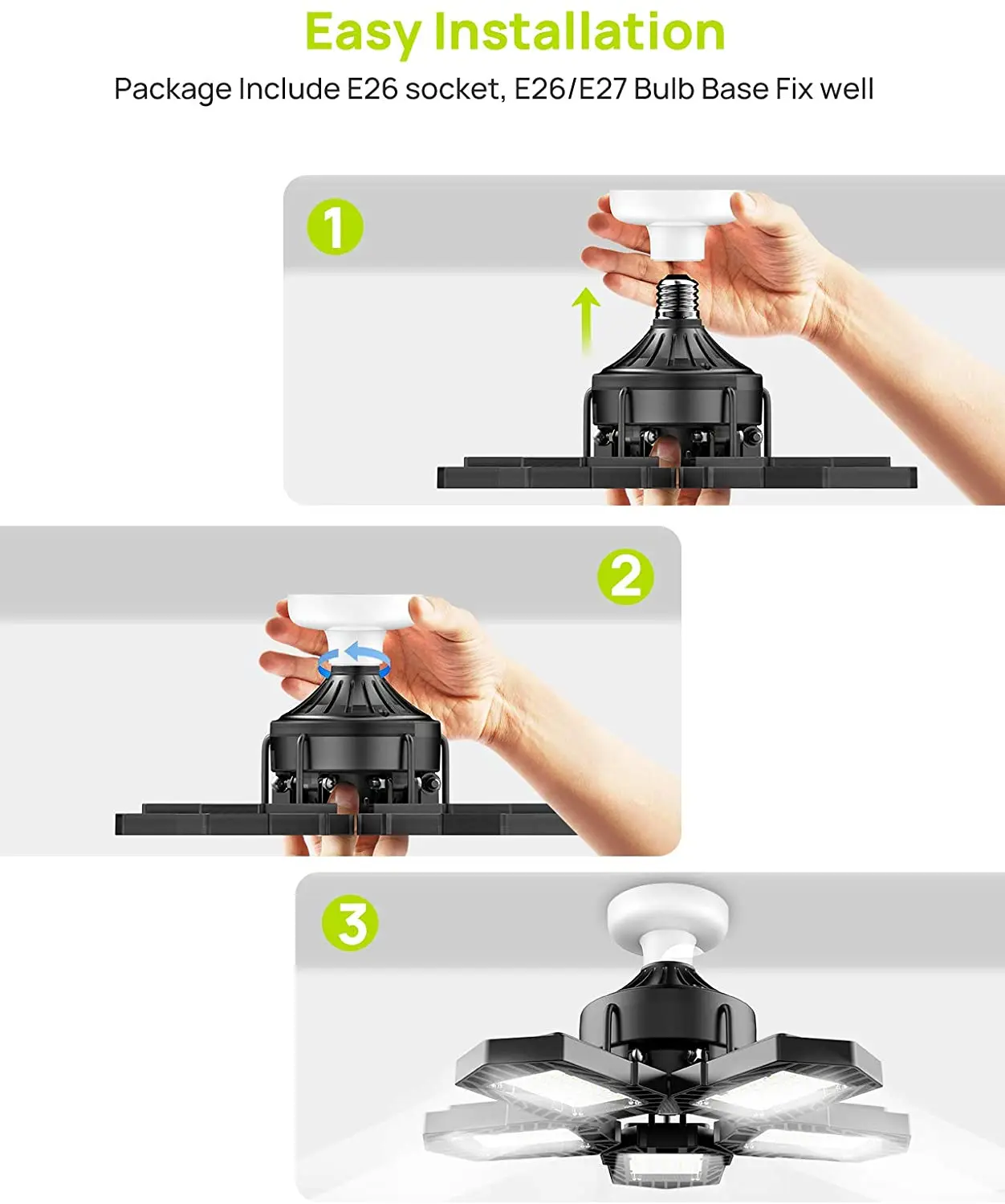 Easy Installation
Package Include E26 socket, E26/E27 Bulb Base Fix well

1

2

3