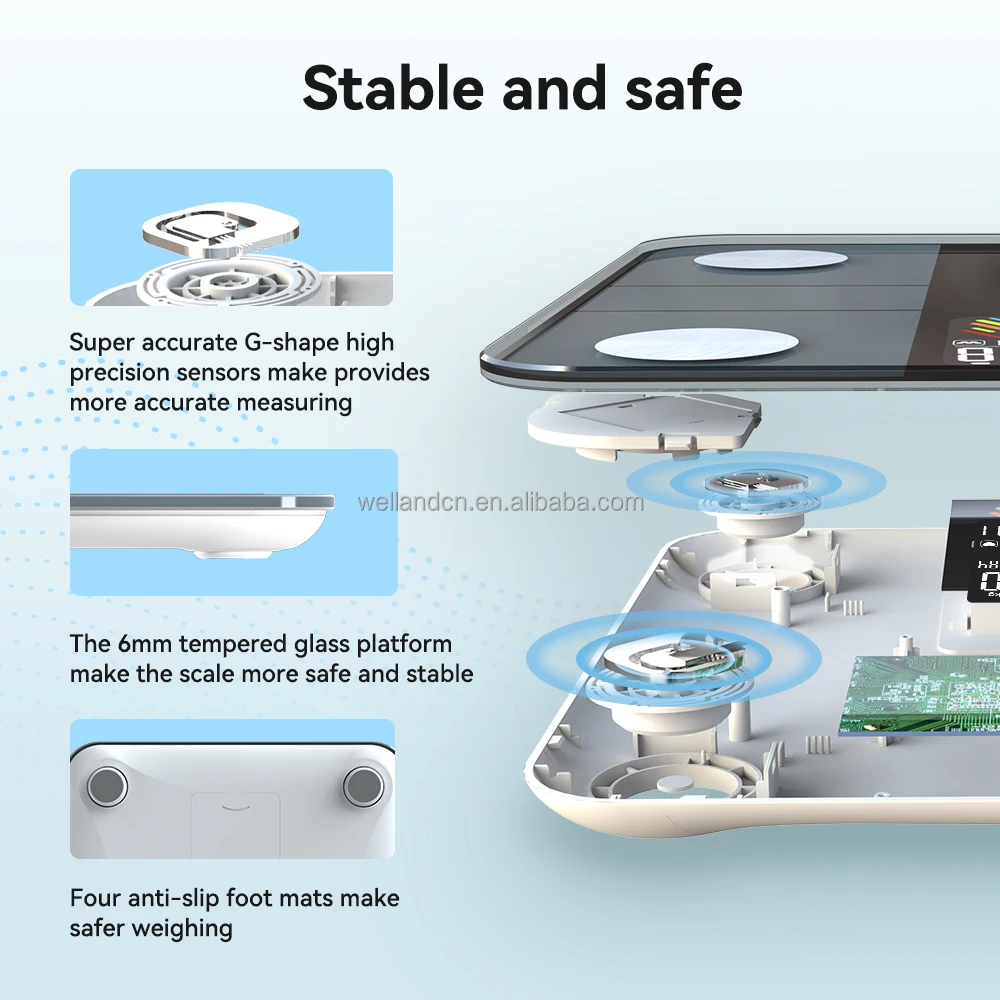 Stable and safe

Super accurate G-shape high precision sensors make provides more accurate measuring

wellandcn.en.alibaba.com

The 6mm tempered glass platform make the scale more safe and stable

Four anti-slip foot mats make safer weighing