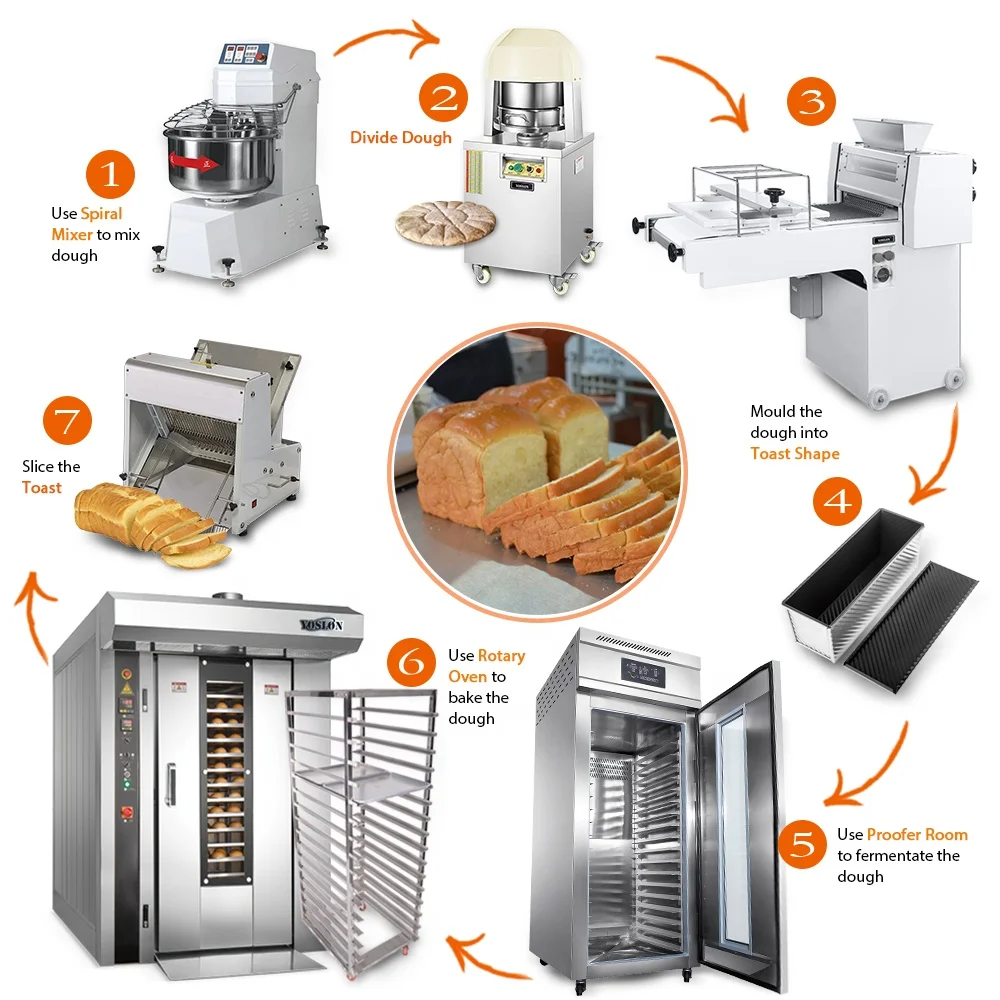 1
Use Spiral Mixer to mix dough

2
Divide Dough

3
Mould the dough into Toast Shape

4

5
Use Proofer Room to fermentate the dough

6
Use Rotary Oven to bake the dough

YOSLON

7
Slice the Toast