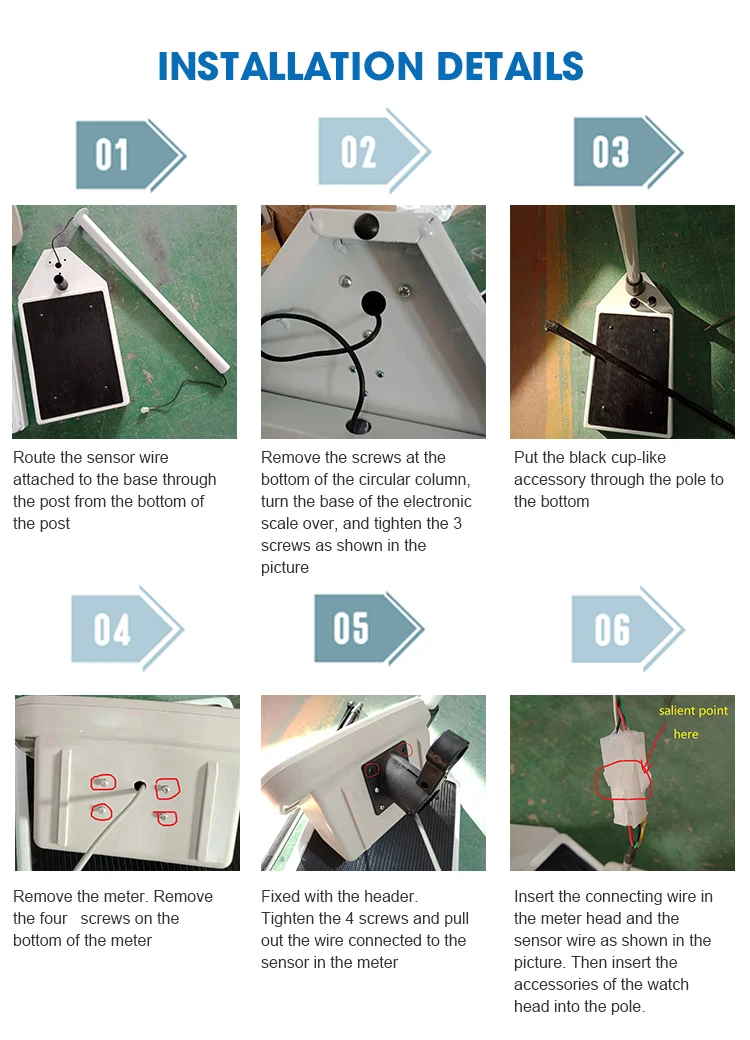 INSTALLATION DETAILS

01

Route the sensor wire attached to the base through the post from the bottom of the post

02

Remove the screws at the bottom of the circular column, turn the base of the electronic scale over, and tighten the 3 screws as shown in the picture

03

Put the black cup-like accessory through the pole to the bottom

04

Remove the meter. Remove the four screws on the bottom of the meter

05

Fixed with the header. Tighten the 4 screws and pull out the wire connected to the sensor in the meter

06

salient point here

Insert the connecting wire in the meter head and the sensor wire as shown in the picture. Then insert the accessories of the watch head into the pole.