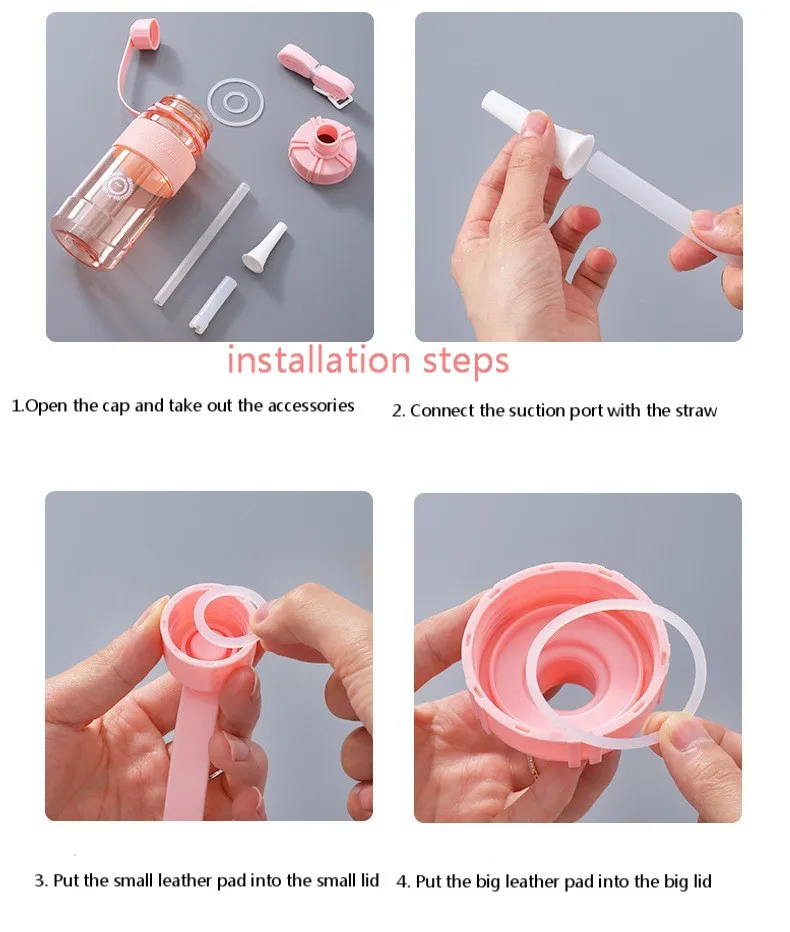 installation steps

1.Open the cap and take out the accessories

2. Connect the suction port with the straw

3. Put the small leather pad into the small lid

4. Put the big leather pad into the big lid