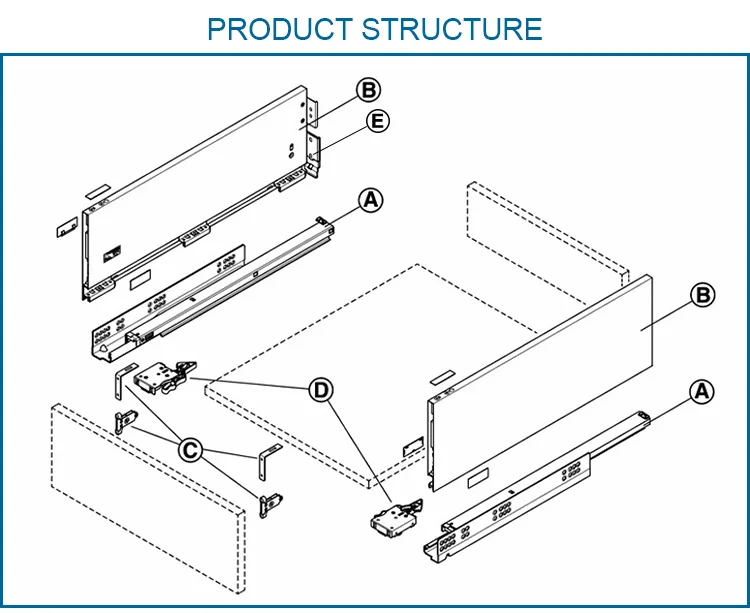 PRODUCT STRUCTURE

B
E
A
B
D
A
C