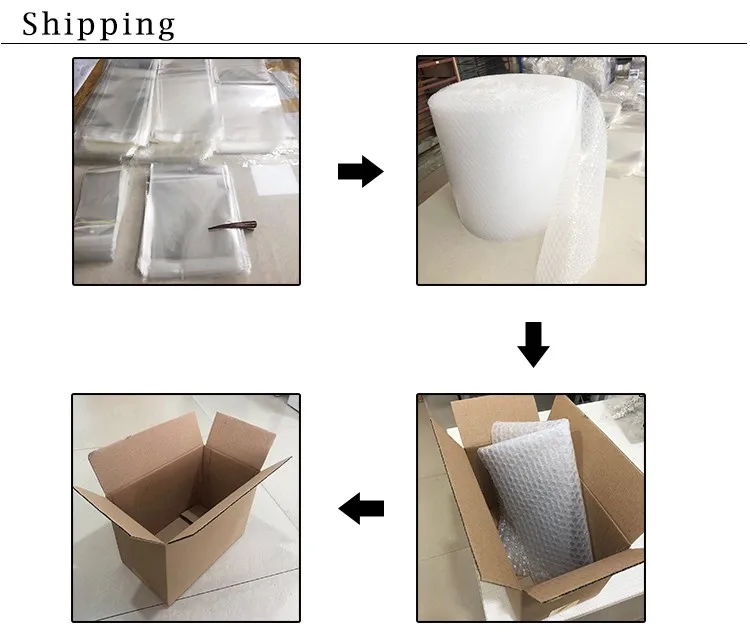 Shipping