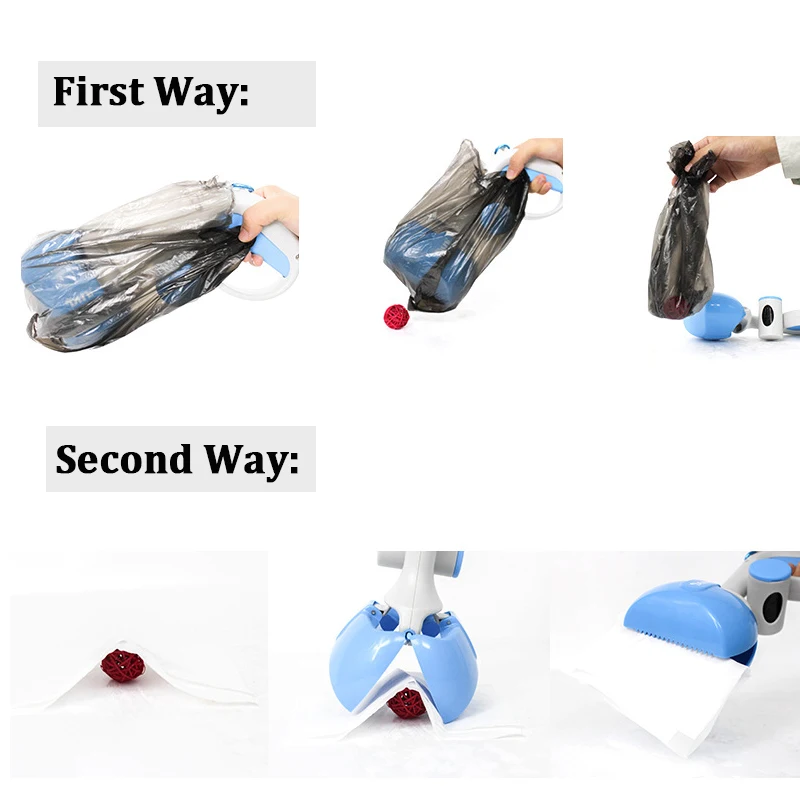 First Way:

Second Way: