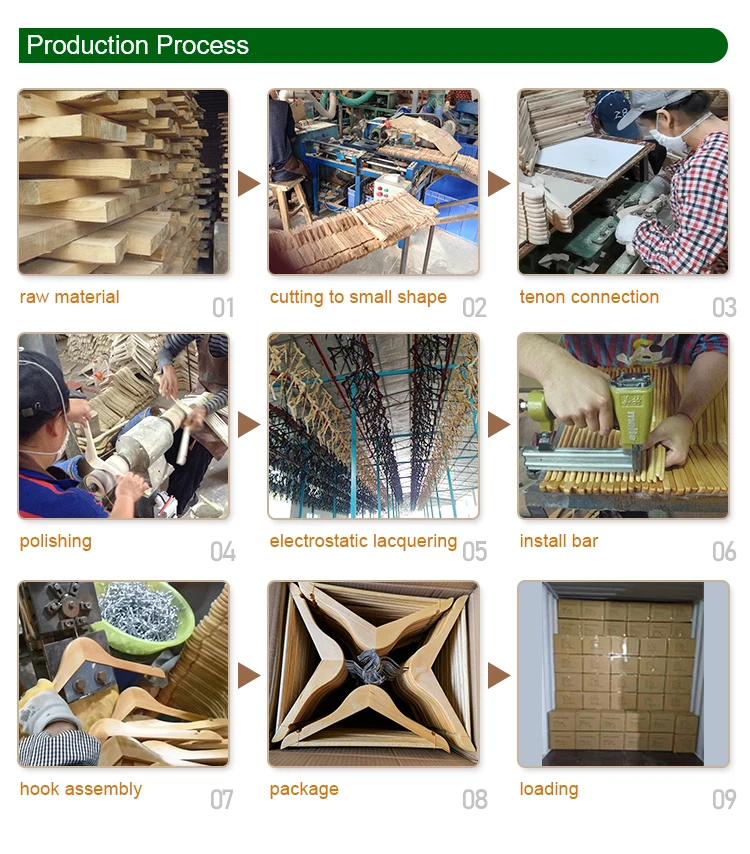 Production Process

raw material 01

cutting to small shape 02

tenon connection 03

polishing 04

electrostatic lacquering 05

meite

install bar 06

hook assembly 07

package 08

loading 09