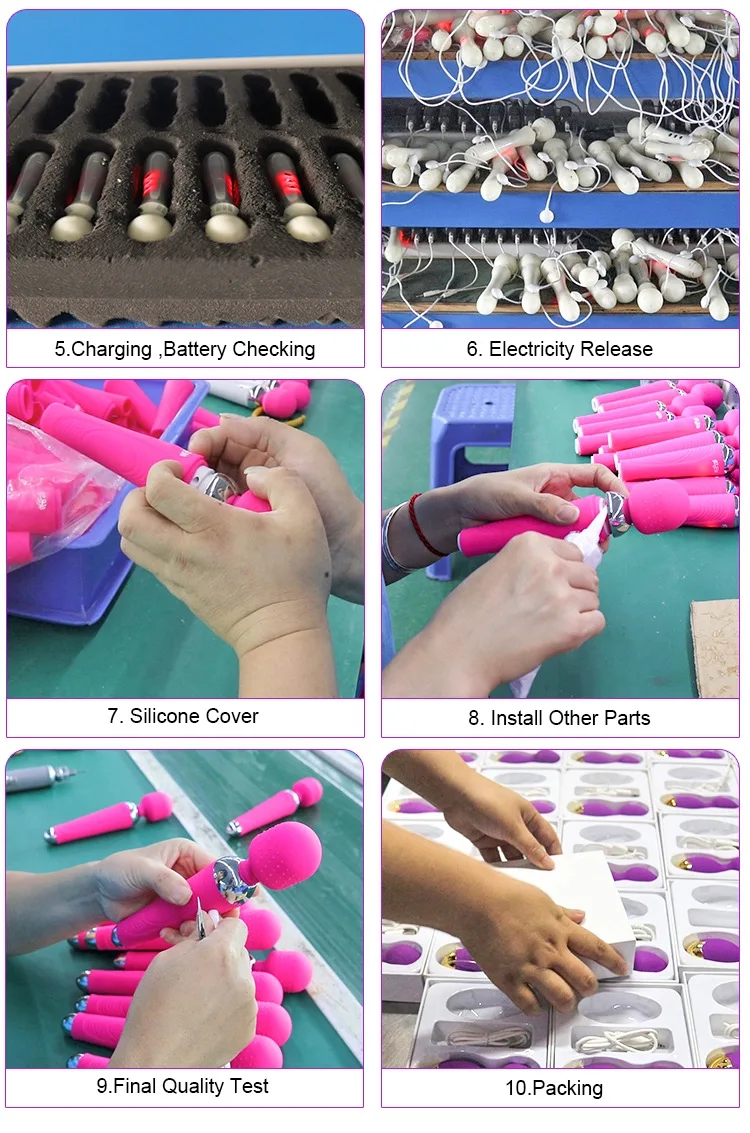 5.Charging ,Battery Checking

6. Electricity Release

7. Silicone Cover

8. Install Other Parts

9.Final Quality Test

10.Packing