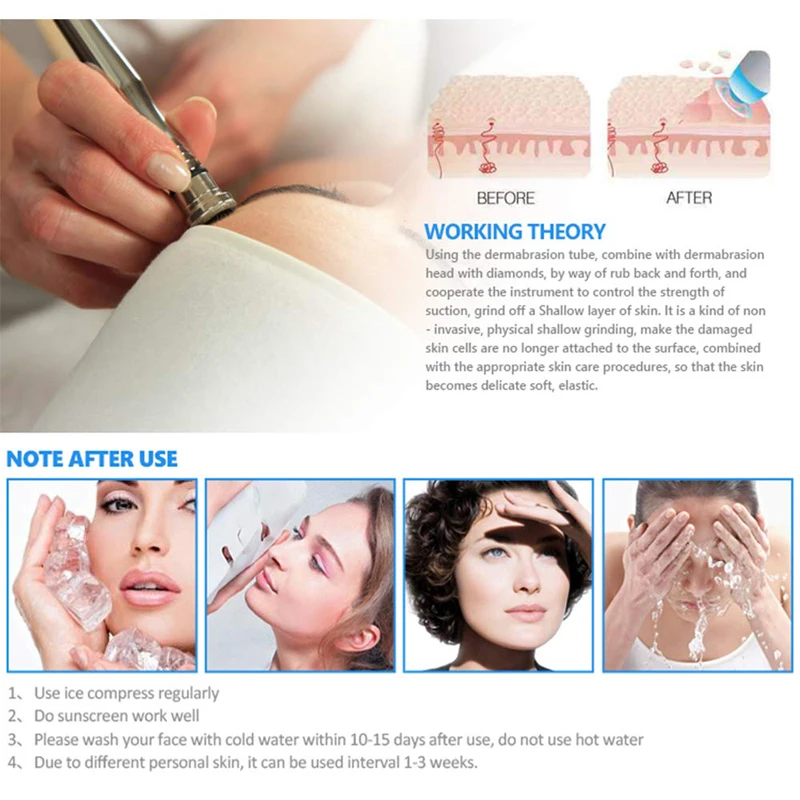 BEFORE

AFTER

WORKING THEORY

Using the dermabrasion tube, combine with dermabrasion head with diamonds, by way of rub back and forth, and cooperate the instrument to control the strength of suction, grind off a Shallow layer of skin. It is a kind of non - invasive, physical shallow grinding, make the damaged skin cells are no longer attached to the surface, combined with the appropriate skin care procedures, so that the skin becomes delicate soft, elastic.

NOTE AFTER USE

1、 Use ice compress regularly
2、 Do sunscreen work well
3、 Please wash your face with cold water within 10-15 days after use, do not use hot water
4、 Due to different personal skin, it can be used interval 1-3 weeks.