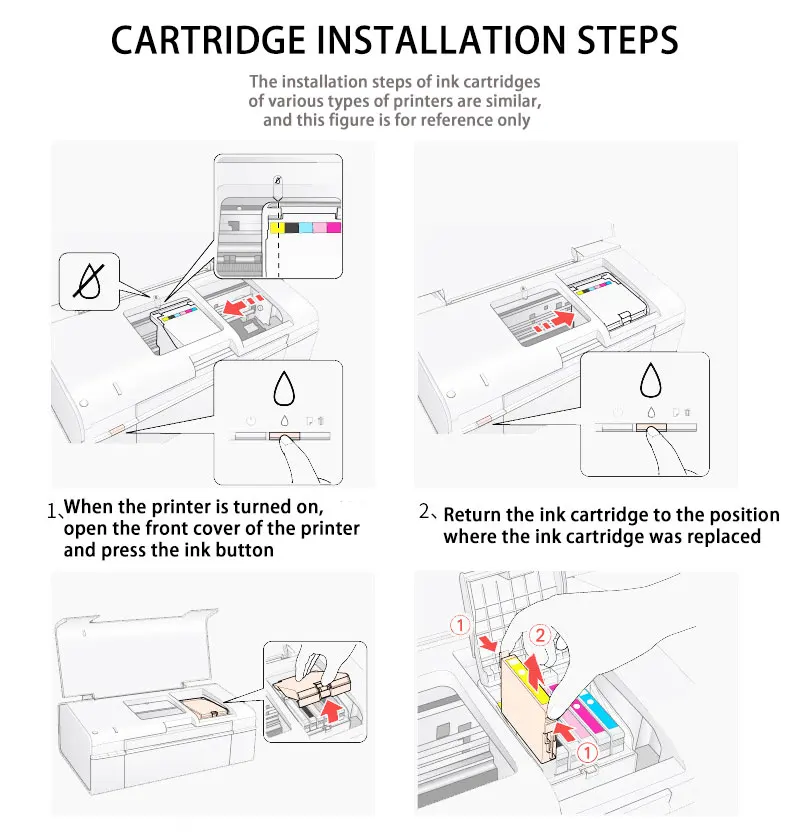 CARTRIDGE INSTALLATION STEPS

The installation steps of ink cartridges of various types of printers are similar, and this figure is for reference only

1、When the printer is turned on, open the front cover of the printer and press the ink button

2、Return the ink cartridge to the position where the ink cartridge was replaced

1
2
1