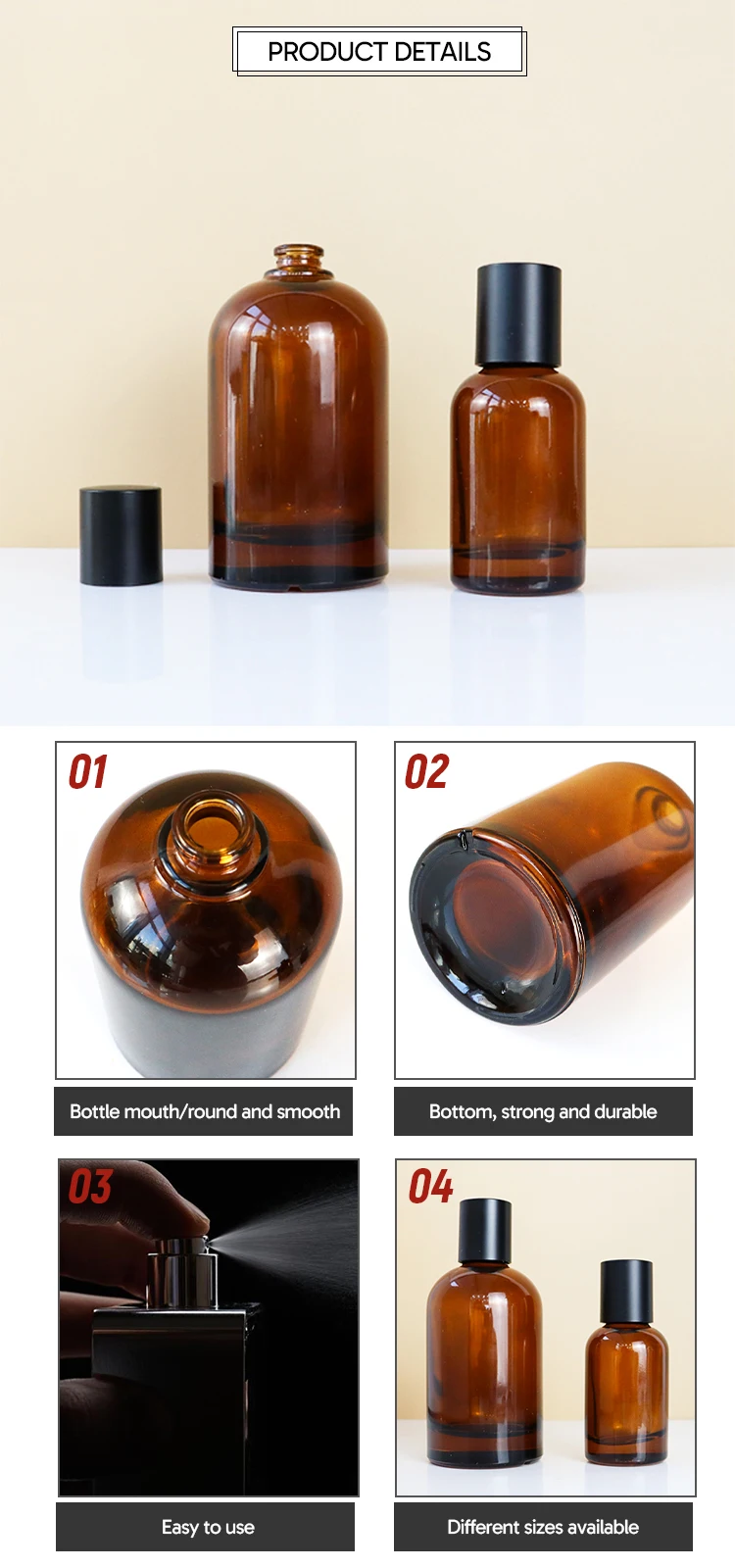 PRODUCT DETAILS

01

Bottle mouth/round and smooth

02

Bottom, strong and durable

03

Easy to use

04

Different sizes available