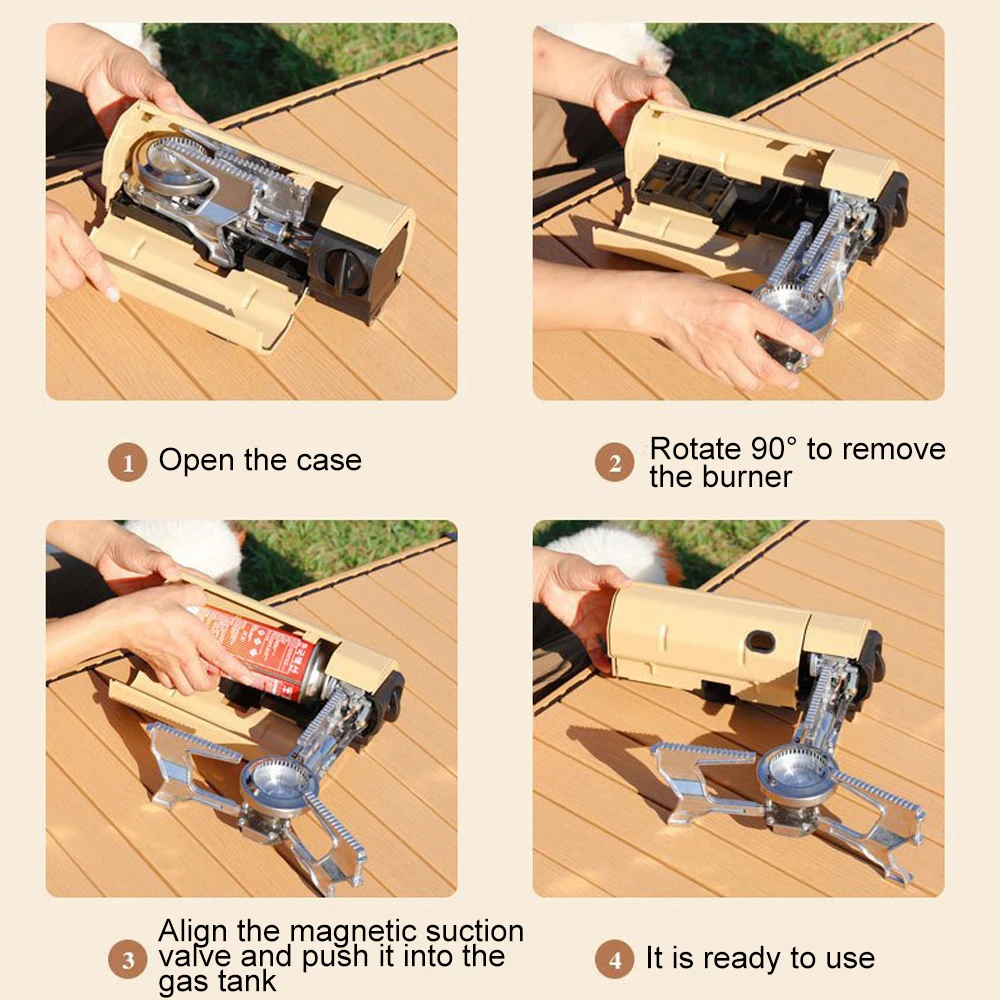 1 Open the case

2 Rotate 90° to remove the burner

3 Align the magnetic suction valve and push it into the gas tank

4 It is ready to use