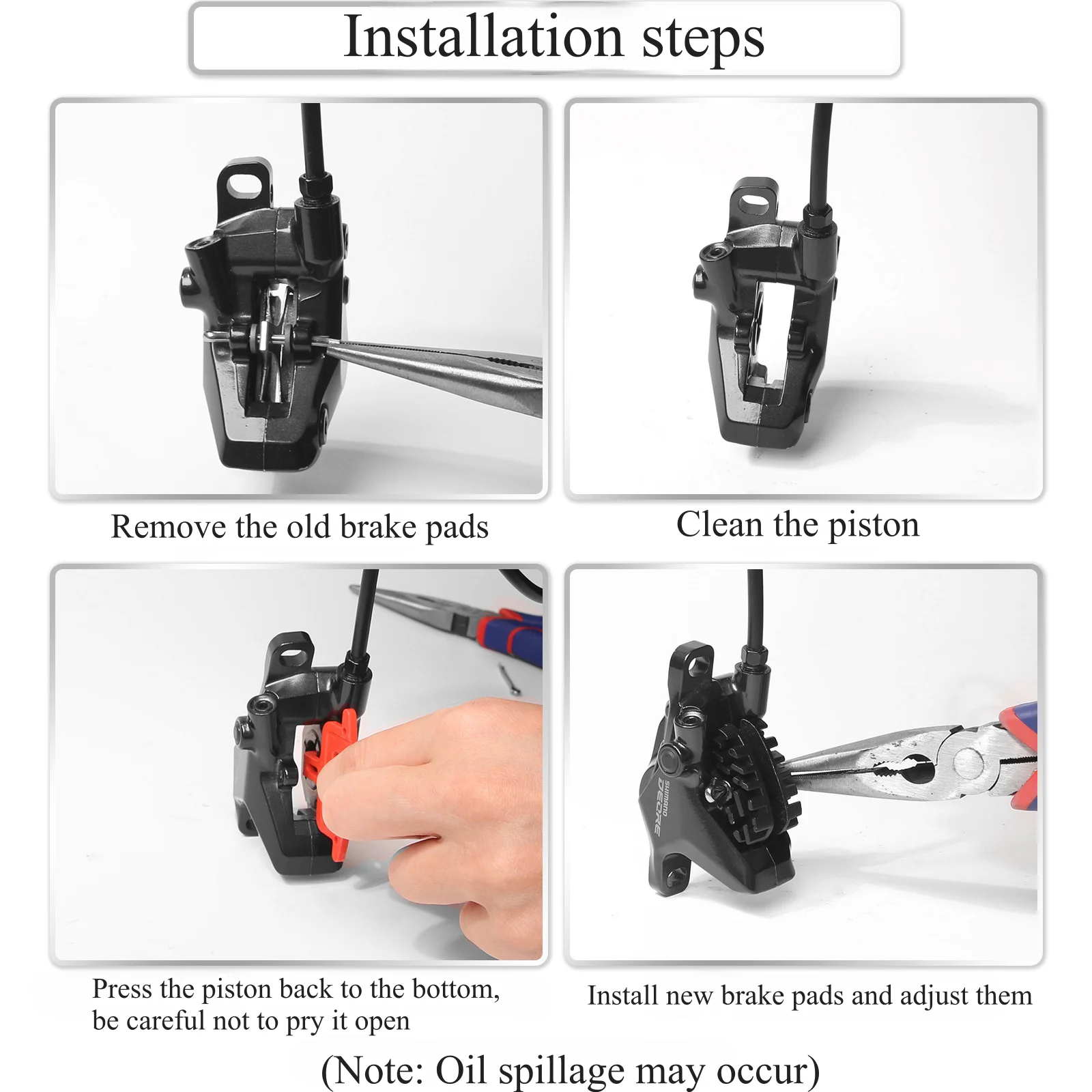 Installation steps

Remove the old brake pads

Clean the piston

SHIMANO DEORE

Press the piston back to the bottom, be careful not to pry it open

Install new brake pads and adjust them

(Note: Oil spillage may occur)