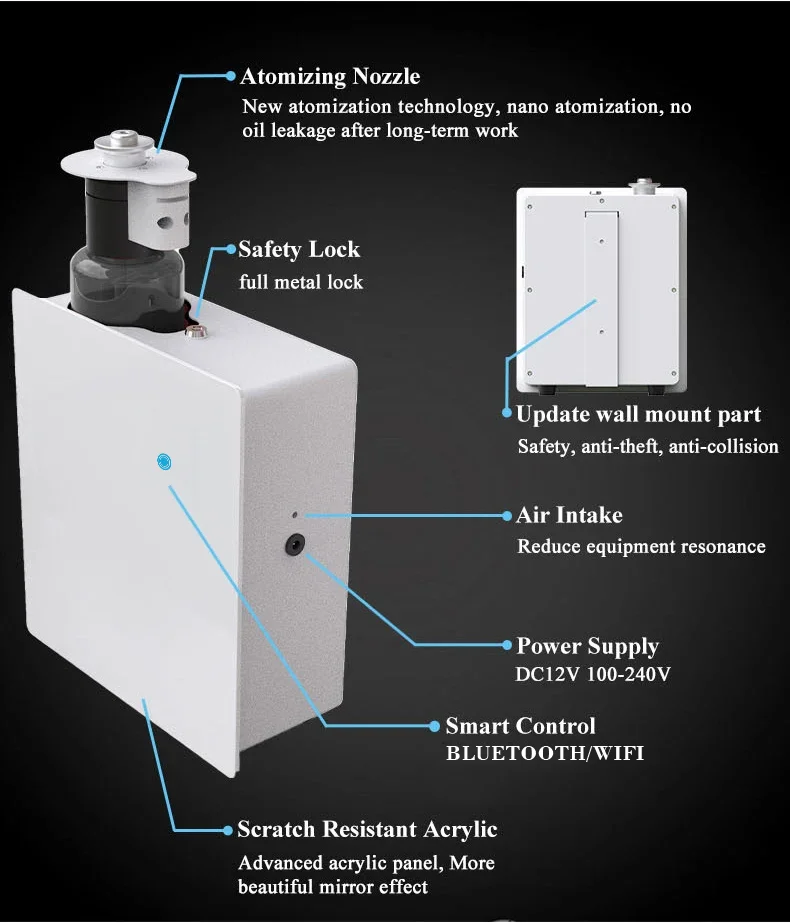 Atomizing Nozzle
New atomization technology, nano atomization, no oil leakage after long-term work

Safety Lock
full metal lock

Update wall mount part
Safety, anti-theft, anti-collision

Air Intake
Reduce equipment resonance

Power Supply
DC12V 100-240V

Smart Control
BLUETOOTH/WIFI

Scratch Resistant Acrylic
Advanced acrylic panel, More beautiful mirror effect