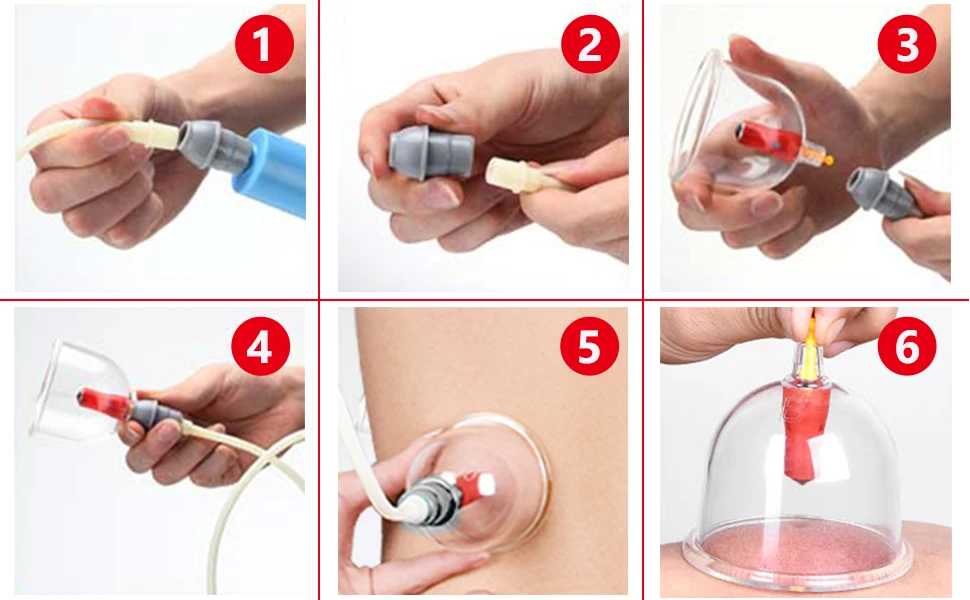 1

2

3

4

5

6