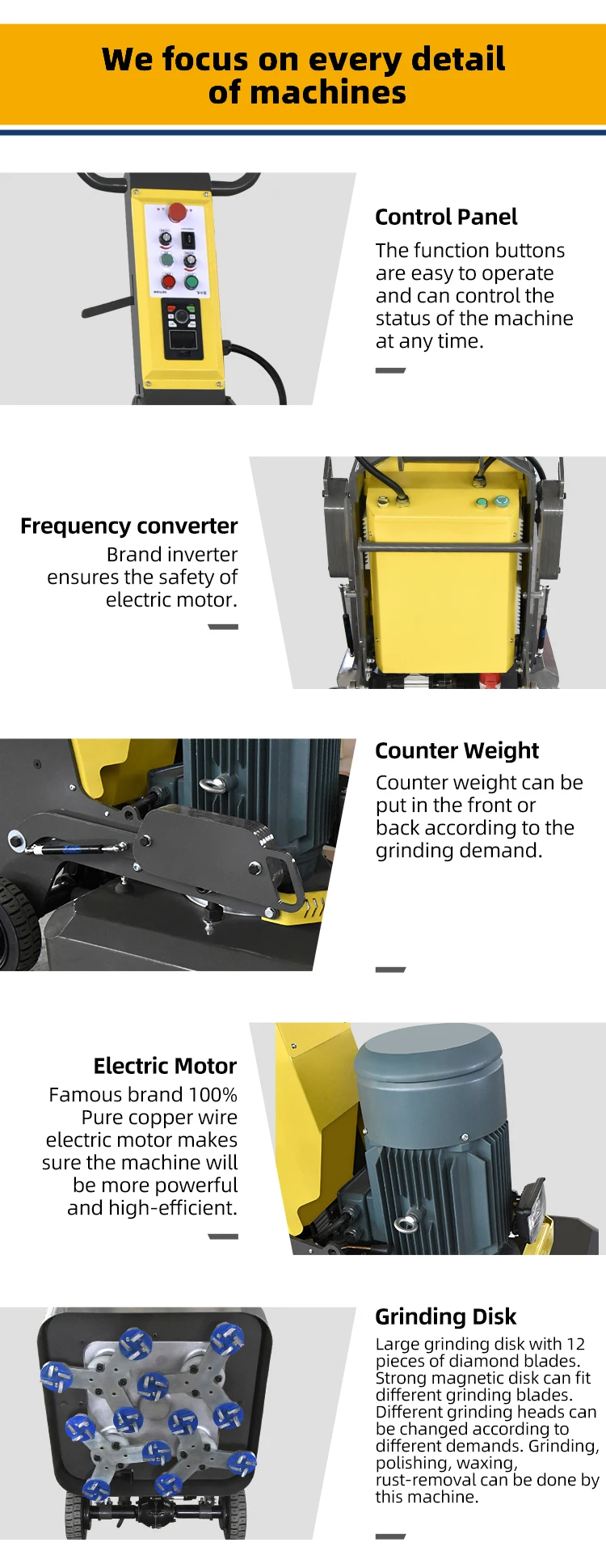 We focus on every detail of machines

Control Panel

The function buttons are easy to operate and can control the status of the machine at any time.

Frequency converter

Brand inverter ensures the safety of electric motor.

Counter Weight

Counter weight can be put in the front or back according to the grinding demand.

Electric Motor

Famous brand 100% Pure copper wire electric motor makes sure the machine will be more powerful and high-efficient.

Grinding Disk

Large grinding disk with 12 pieces of diamond blades. Strong magnetic disk can fit different grinding blades. Different grinding heads can be changed according to different demands. Grinding, polishing, waxing, rust-removal can be done by this machine.