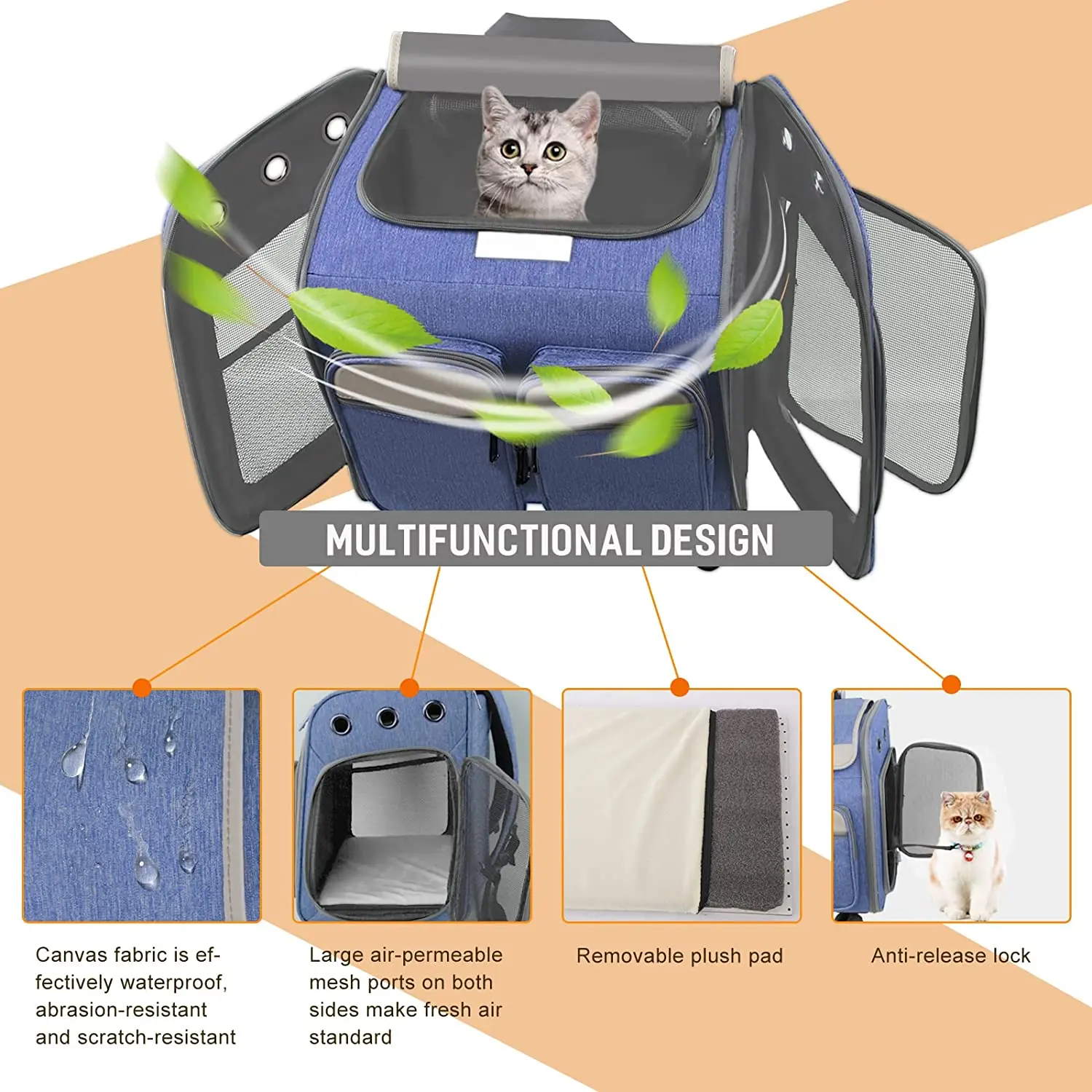 MULTIFUNCTIONAL DESIGN

Canvas fabric is effectively waterproof, abrasion-resistant and scratch-resistant

Large air-permeable mesh ports on both sides make fresh air standard

Removable plush pad

Anti-release lock