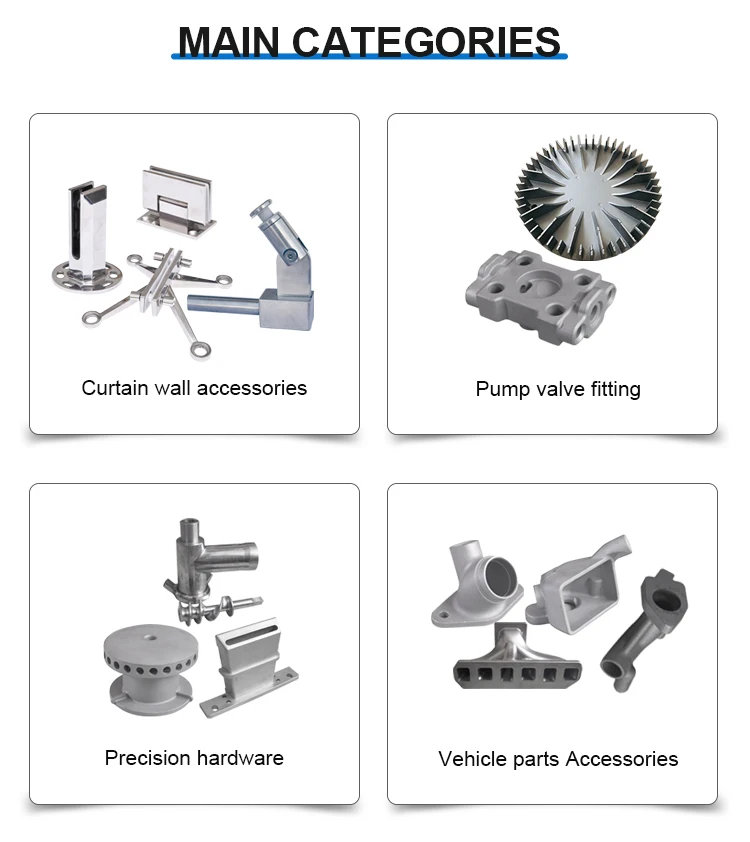 MAIN CATEGORIES

Curtain wall accessories

Pump valve fitting

Precision hardware

Vehicle parts Accessories