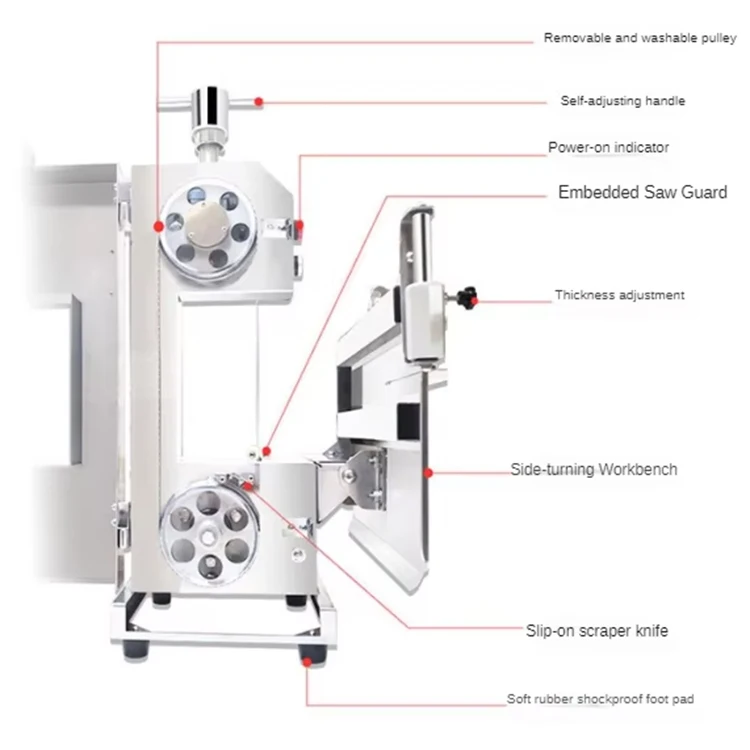 Removable and washable pulley

Self-adjusting handle

Power-on indicator

Embedded Saw Guard

Thickness adjustment

Side-turning Workbench

Slip-on scraper knife

Soft rubber shockproof foot pad