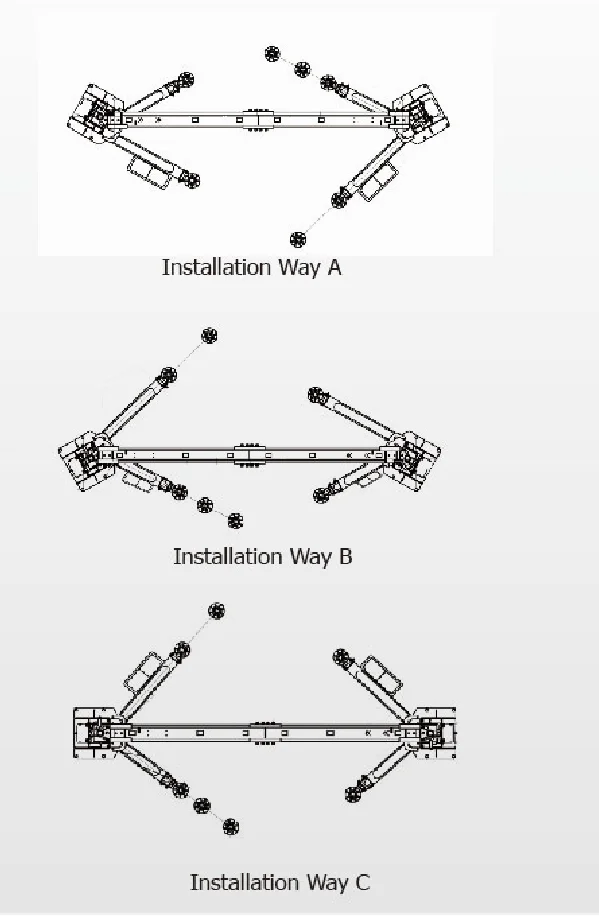 Installation Way A

Installation Way B

Installation Way C