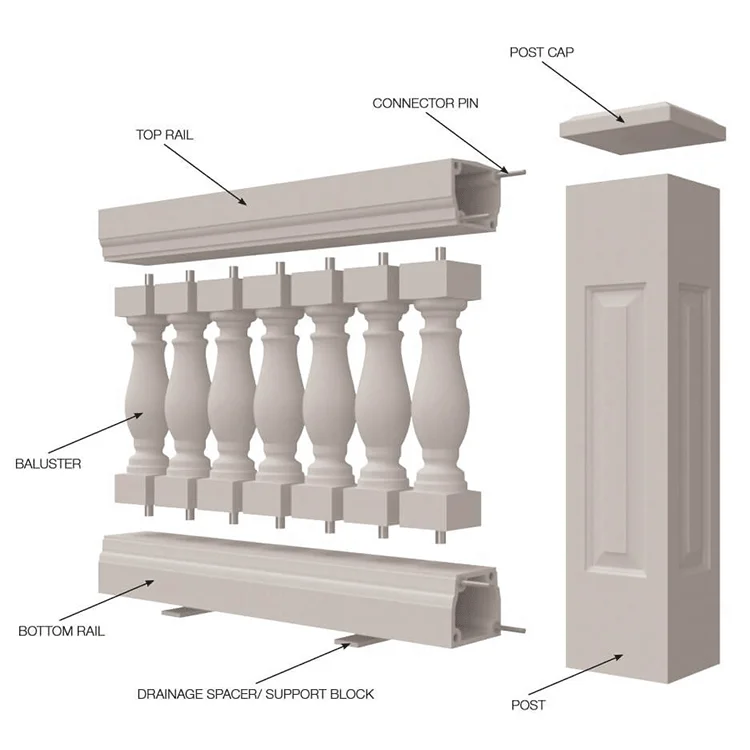 POST CAP

CONNECTOR PIN

TOP RAIL

BALUSTER

BOTTOM RAIL

DRAINAGE SPACER/ SUPPORT BLOCK

POST