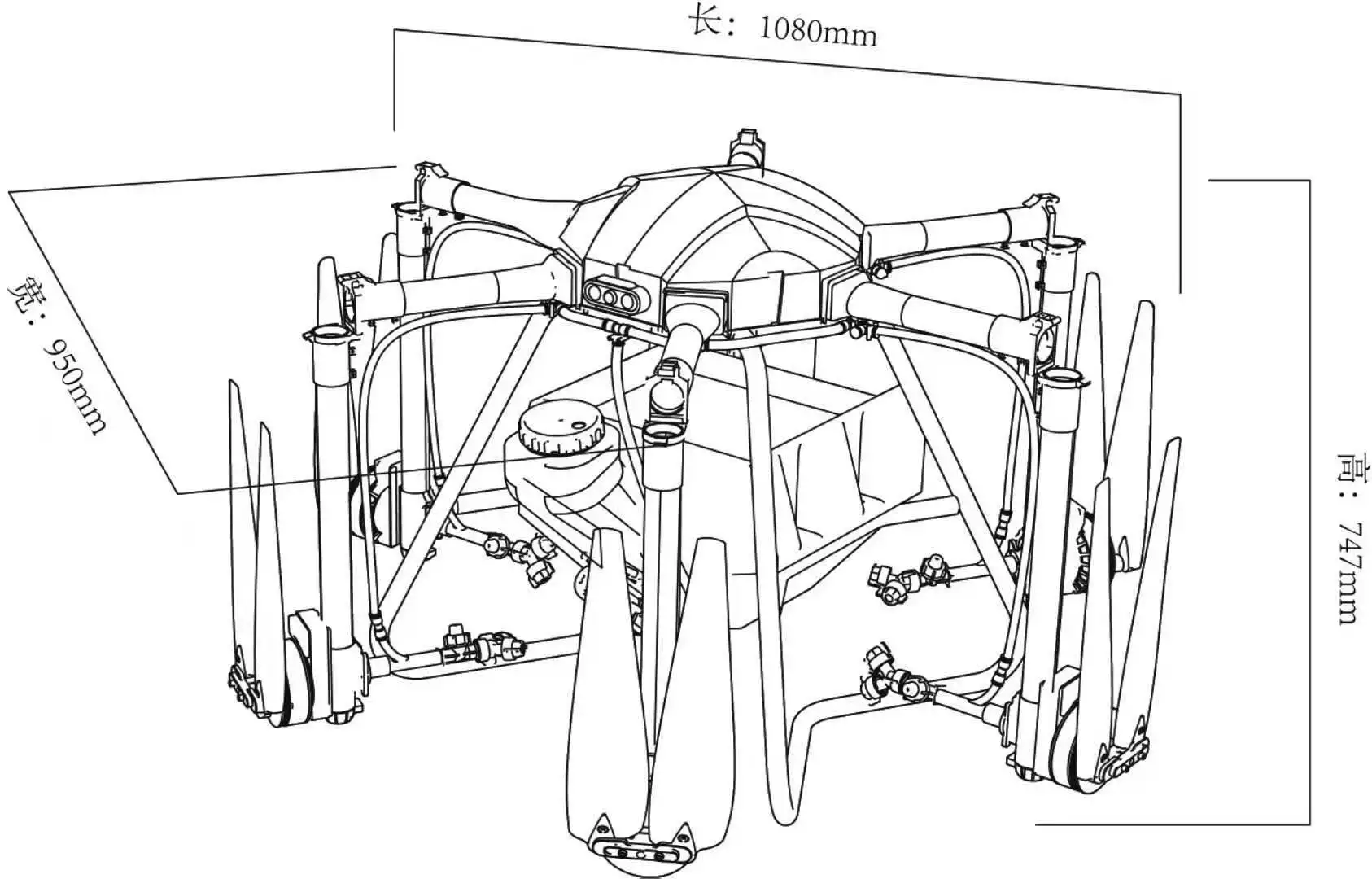 长：1080mm

宽：950mm

高：747mm