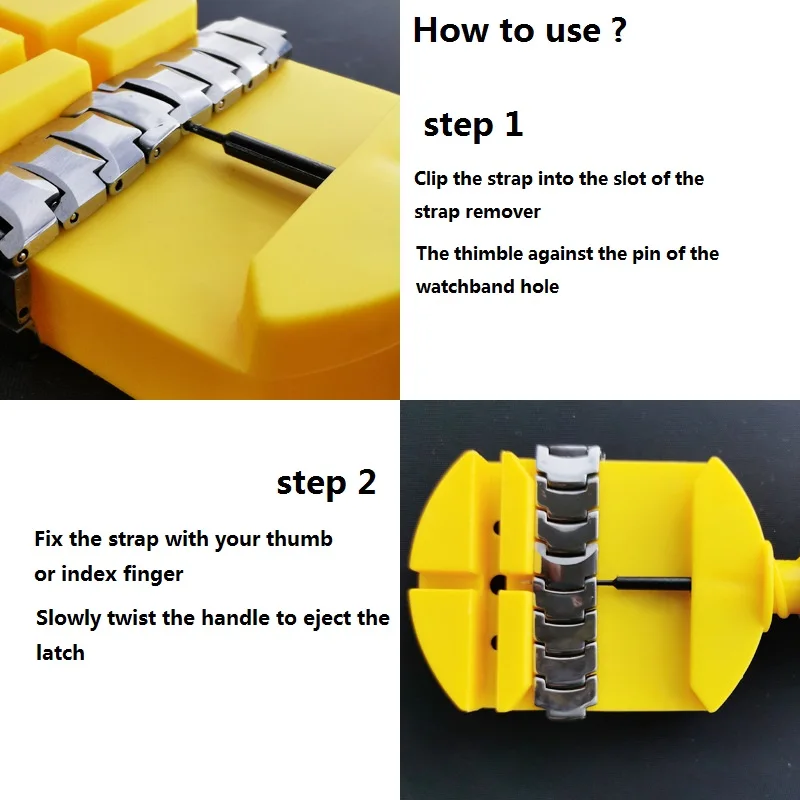 How to use ?

step 1

Clip the strap into the slot of the strap remover

The thimble against the pin of the watchband hole

step 2

Fix the strap with your thumb or index finger

Slowly twist the handle to eject the latch