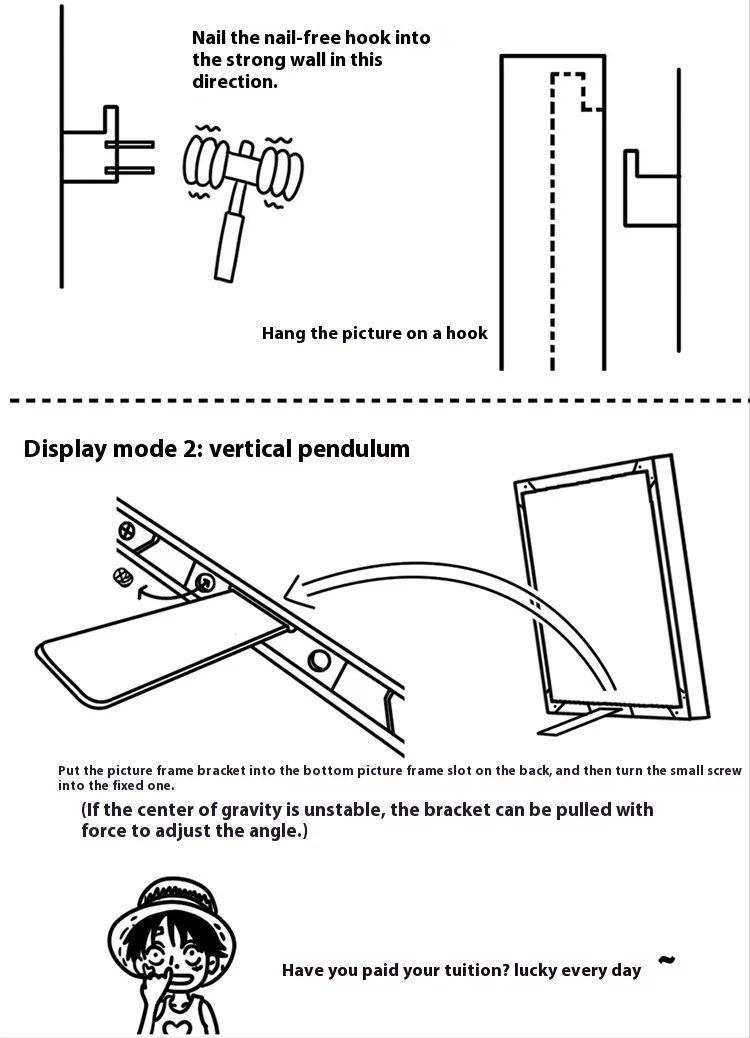 Nail the nail-free hook into the strong wall in this direction.

Hang the picture on a hook

Display mode 2: vertical pendulum

Put the picture frame bracket into the bottom picture frame slot on the back, and then turn the small screw into the fixed one.

(If the center of gravity is unstable, the bracket can be pulled with force to adjust the angle.)

Have you paid your tuition? lucky every day ~