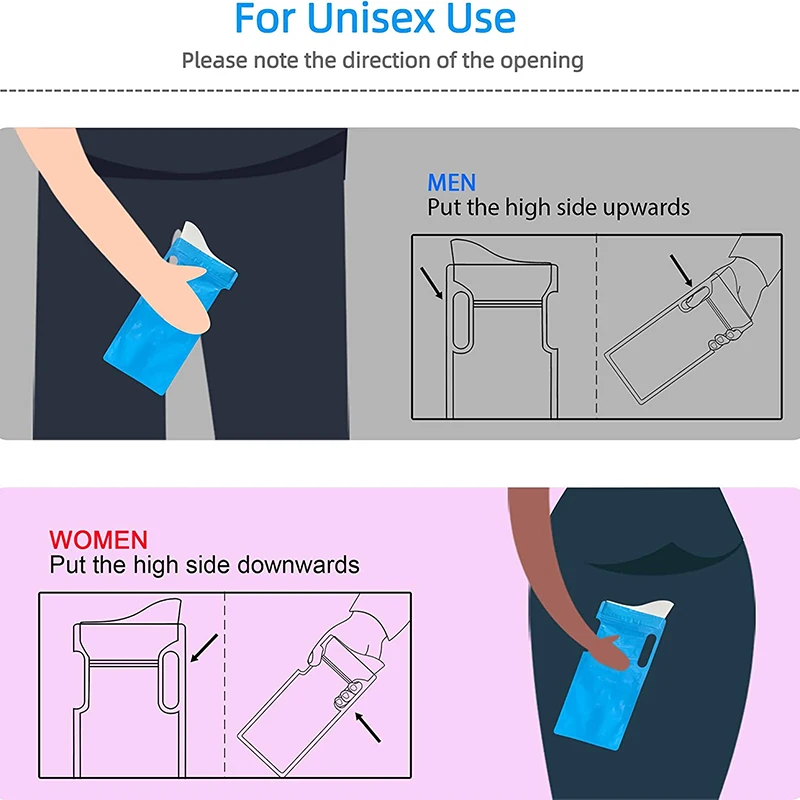 For Unisex Use

Please note the direction of the opening

MEN
Put the high side upwards

WOMEN
Put the high side downwards