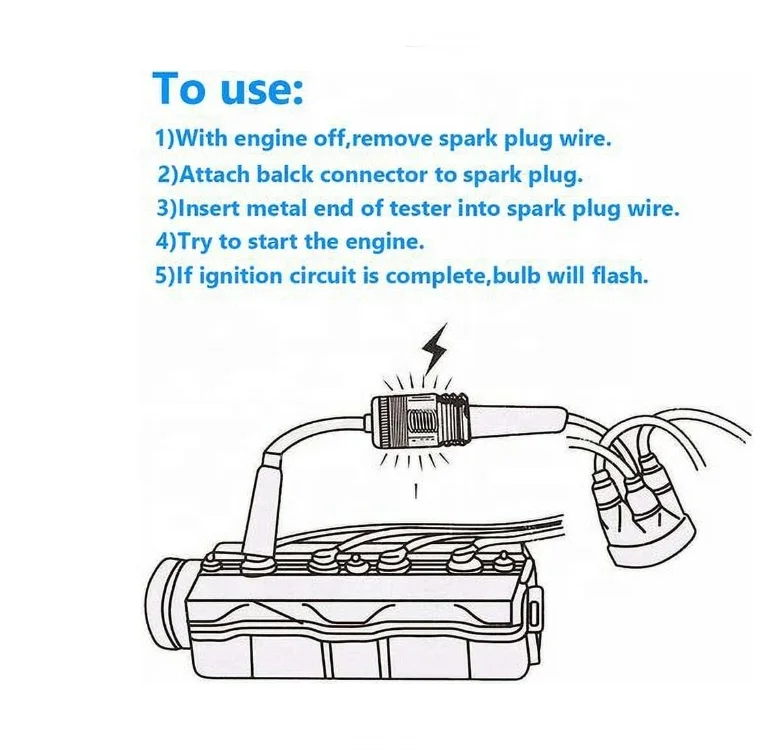 To use:

1)With engine off,remove spark plug wire.
2)Attach balck connector to spark plug.
3)Insert metal end of tester into spark plug wire.
4)Try to start the engine.
5)If ignition circuit is complete,bulb will flash.