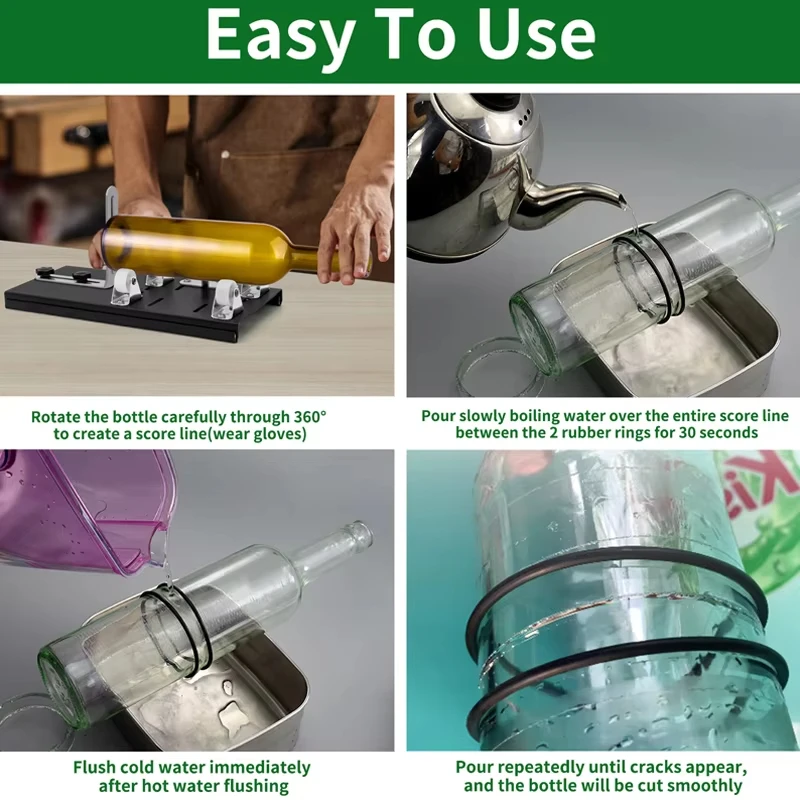 Easy To Use

Rotate the bottle carefully through 360° to create a score line(wear gloves)

Pour slowly boiling water over the entire score line between the 2 rubber rings for 30 seconds

Flush cold water immediately after hot water flushing

Pour repeatedly until cracks appear, and the bottle will be cut smoothly