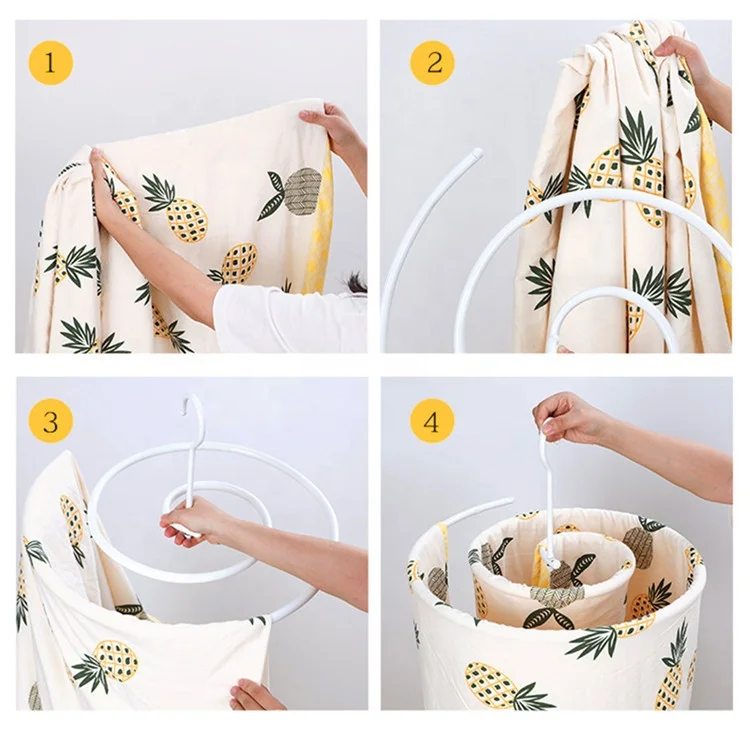 1

2

3

4