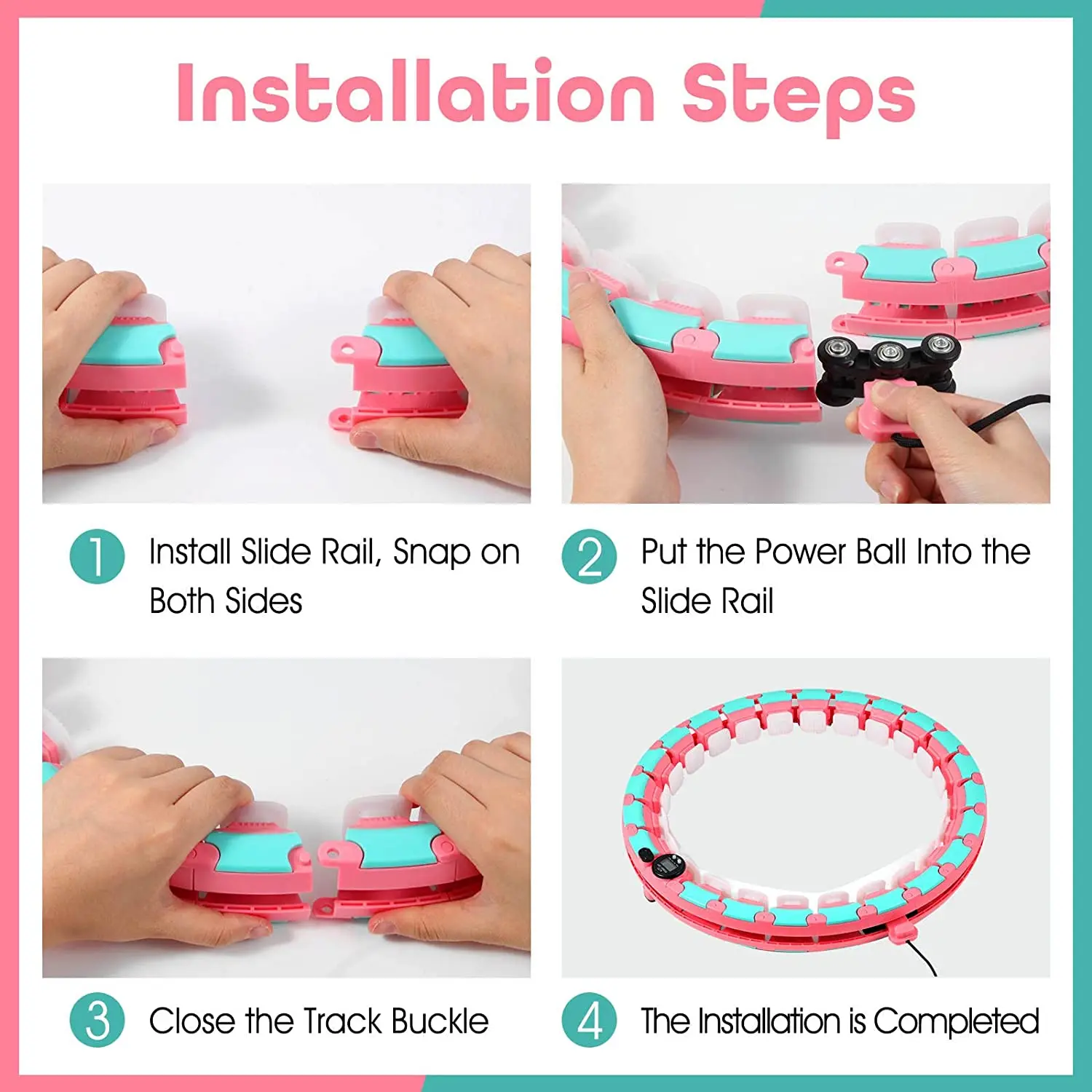 Installation Steps

1 Install Slide Rail, Snap on Both Sides

2 Put the Power Ball Into the Slide Rail

3 Close the Track Buckle

4 The Installation is Completed