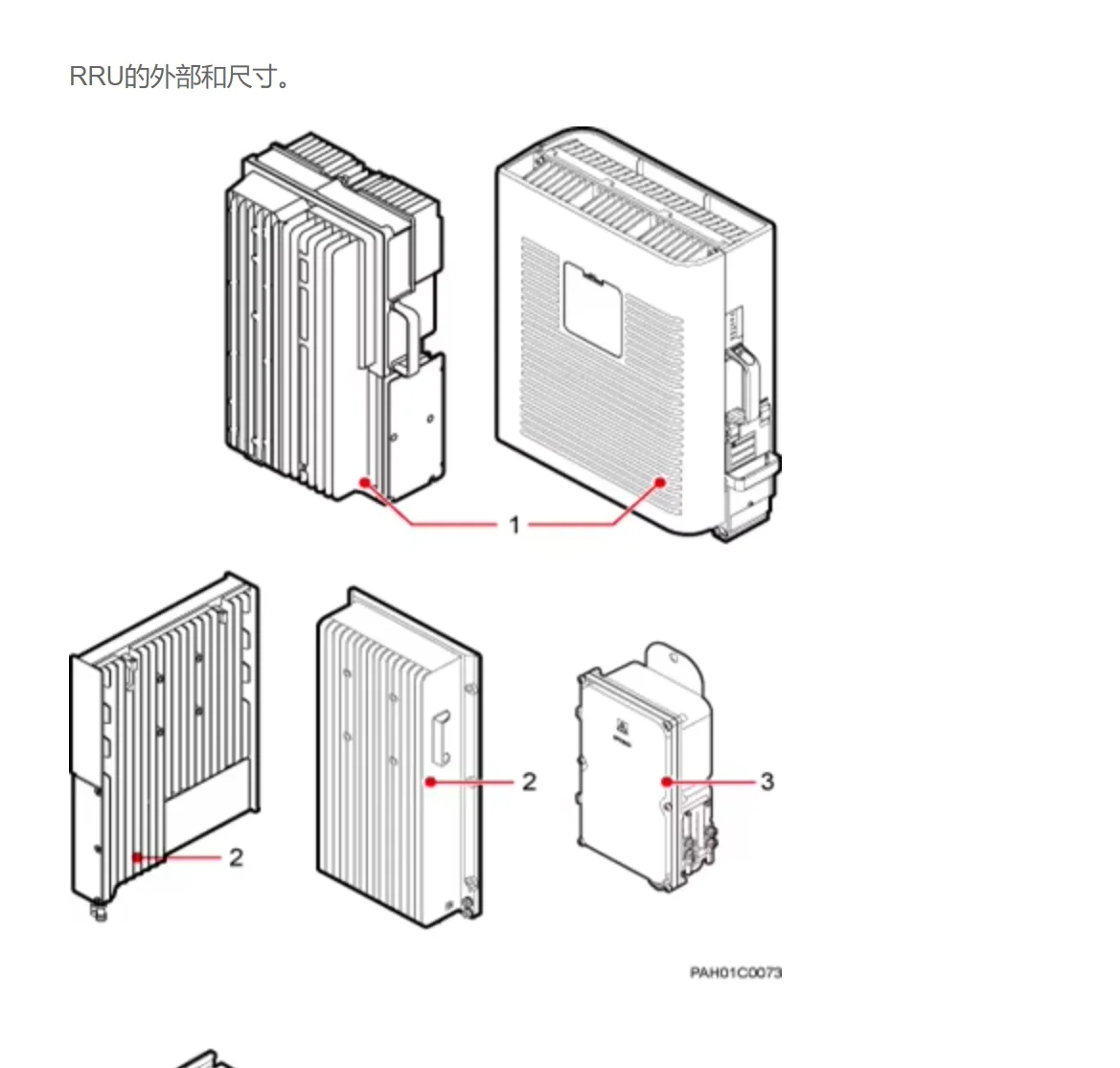 RRU的外部和尺寸。

1

2

2

3

PAH01C0073