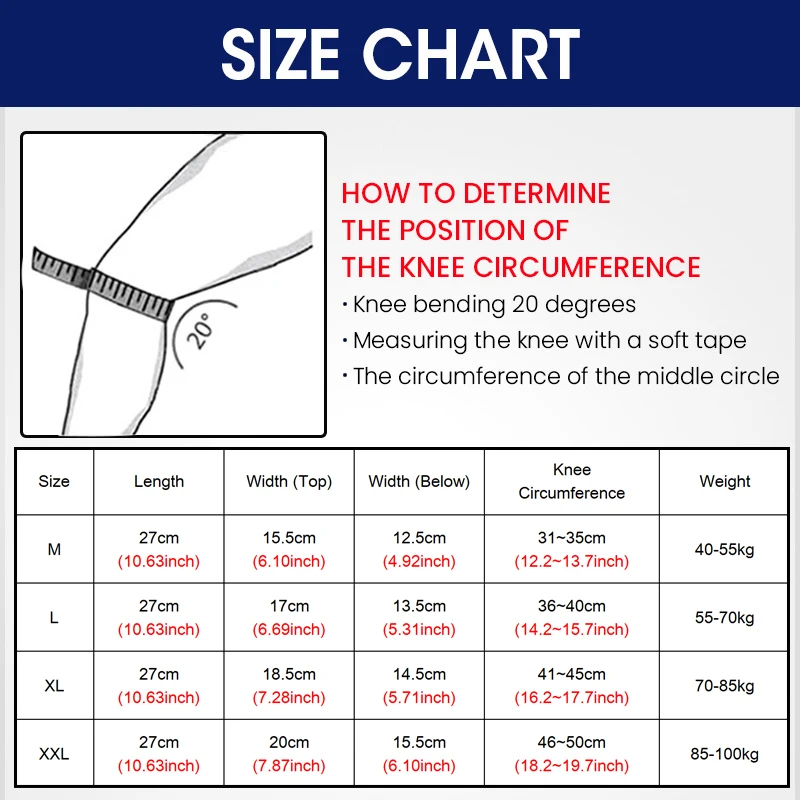 SIZE CHART

20°

HOW TO DETERMINE THE POSITION OF THE KNEE CIRCUMFERENCE

· Knee bending 20 degrees
· Measuring the knee with a soft tape
· The circumference of the middle circle

| Size | Length | Width (Top) | Width (Below) | Knee Circumference | Weight |
|---|---|---|---|---|---|
| M | 27cm (10.63inch) | 15.5cm (6.10inch) | 12.5cm (4.92inch) | 31~35cm (12.2~13.7inch) | 40-55kg |
| L | 27cm (10.63inch) | 17cm (6.69inch) | 13.5cm (5.31inch) | 36~40cm (14.2~15.7inch) | 55-70kg |
| XL | 27cm (10.63inch) | 18.5cm (7.28inch) | 14.5cm (5.71inch) | 41~45cm (16.2~17.7inch) | 70-85kg |
| XXL | 27cm (10.63inch) | 20cm (7.87inch) | 15.5cm (6.10inch) | 46~50cm (18.2~19.7inch) | 85-100kg |